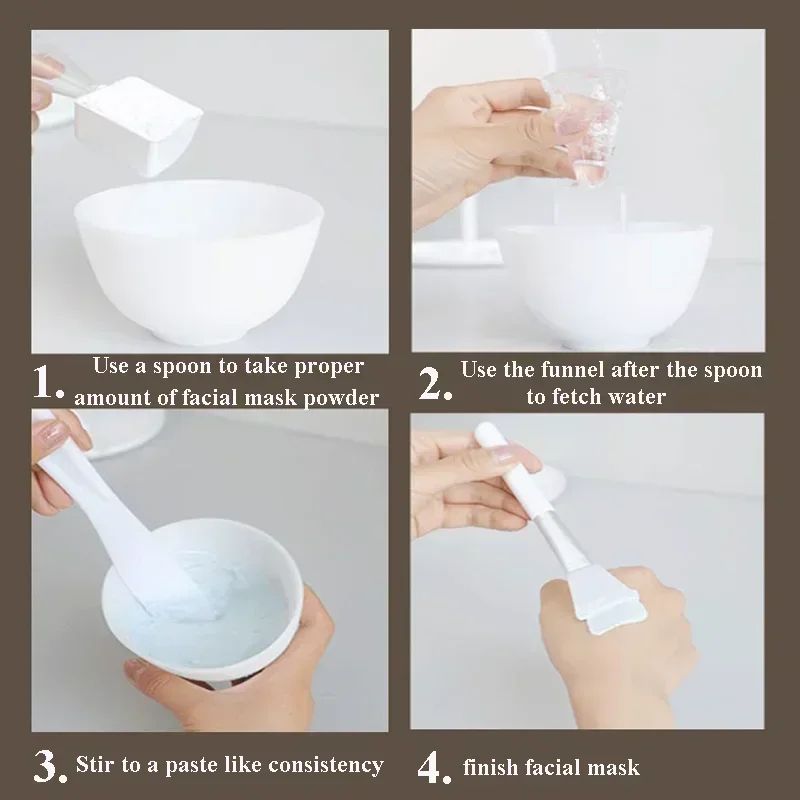 1. Use a spoon to take proper amount of facial mask powder

2. Use the funnel after the spoon to fetch water

3. Stir to a paste like consistency

4. finish facial mask