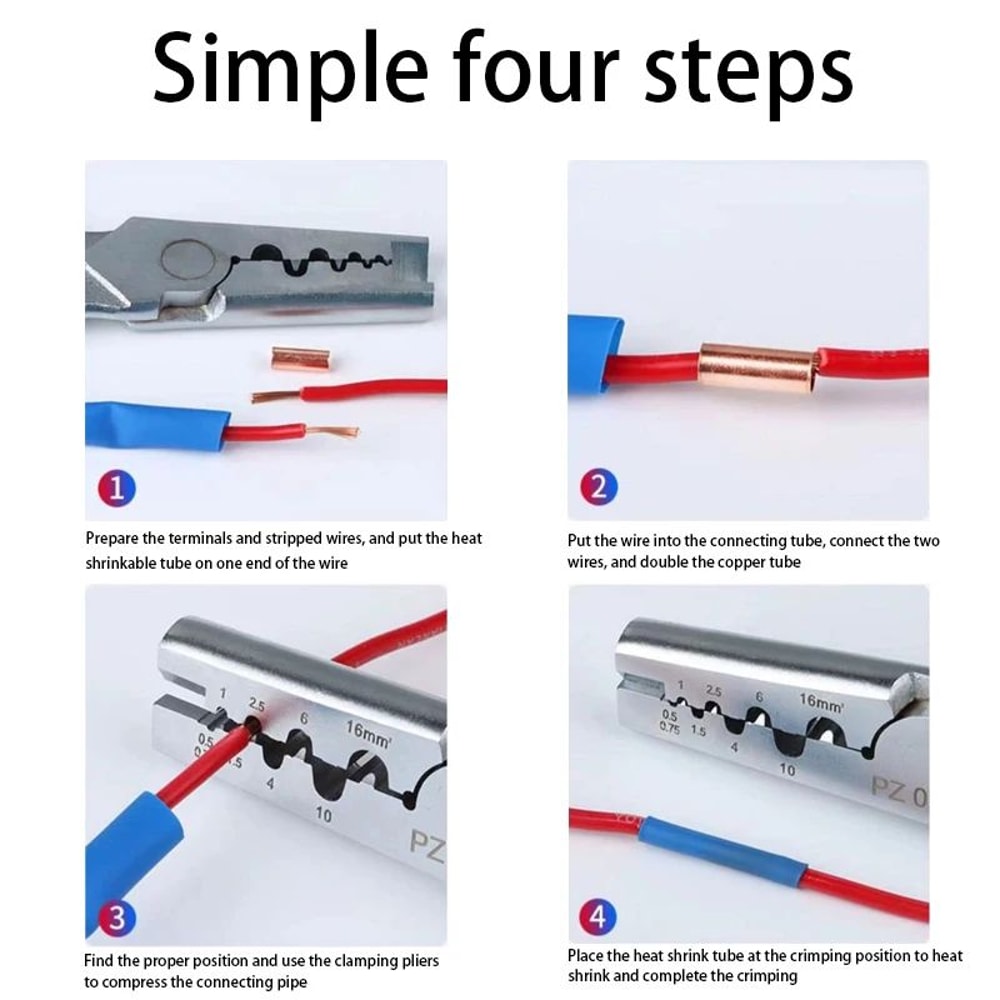 Simple four steps

1

Prepare the terminals and stripped wires, and put the heat shrinkable tube on one end of the wire

2

Put the wire into the connecting tube, connect the two wires, and double the copper tube

1 2.5 6 16mm²
0.5 0.75 1.5 4 10
PZ

3

Find the proper position and use the clamping pliers to compress the connecting pipe

1 2.5 6 16mm²
0.5 0.75 1.5 4 10
PZ 0

4

Place the heat shrink tube at the crimping position to heat shrink and complete the crimping