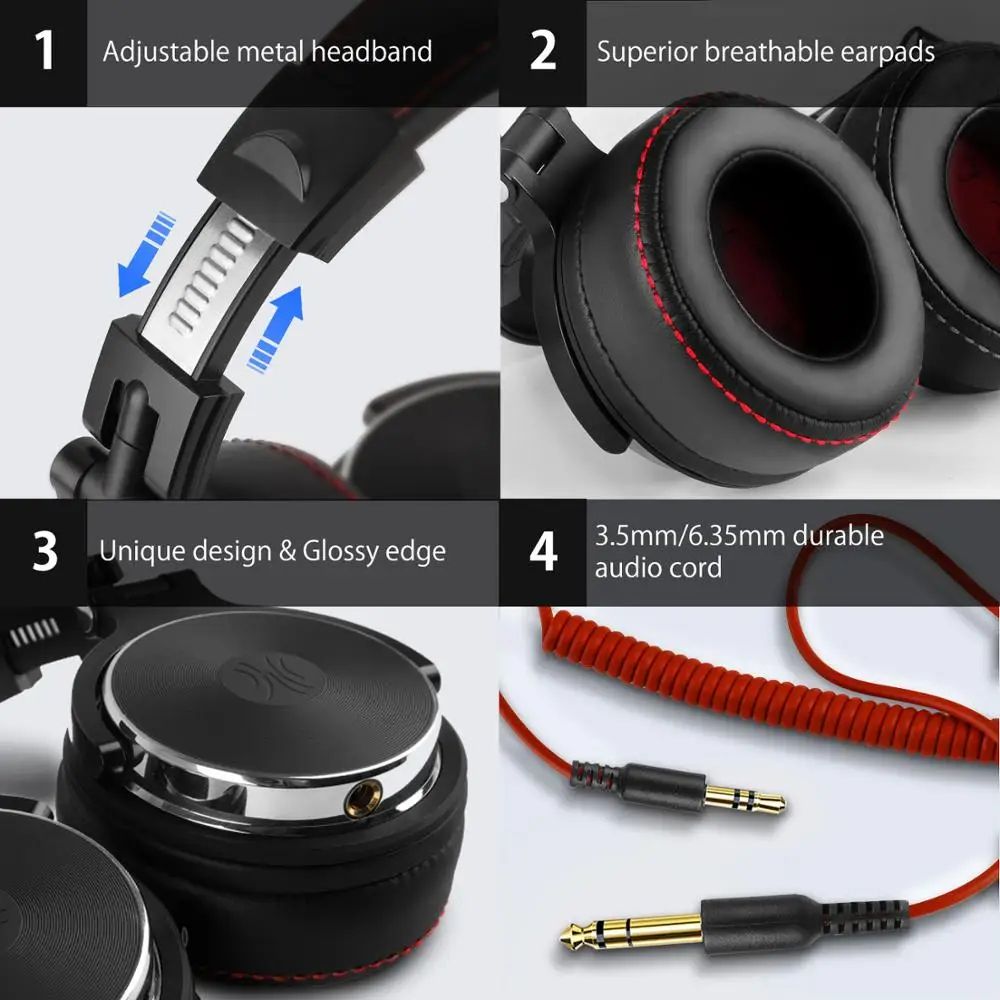 1 Adjustable metal headband

2 Superior breathable earpads

3 Unique design & Glossy edge

4 3.5mm/6.35mm durable audio cord