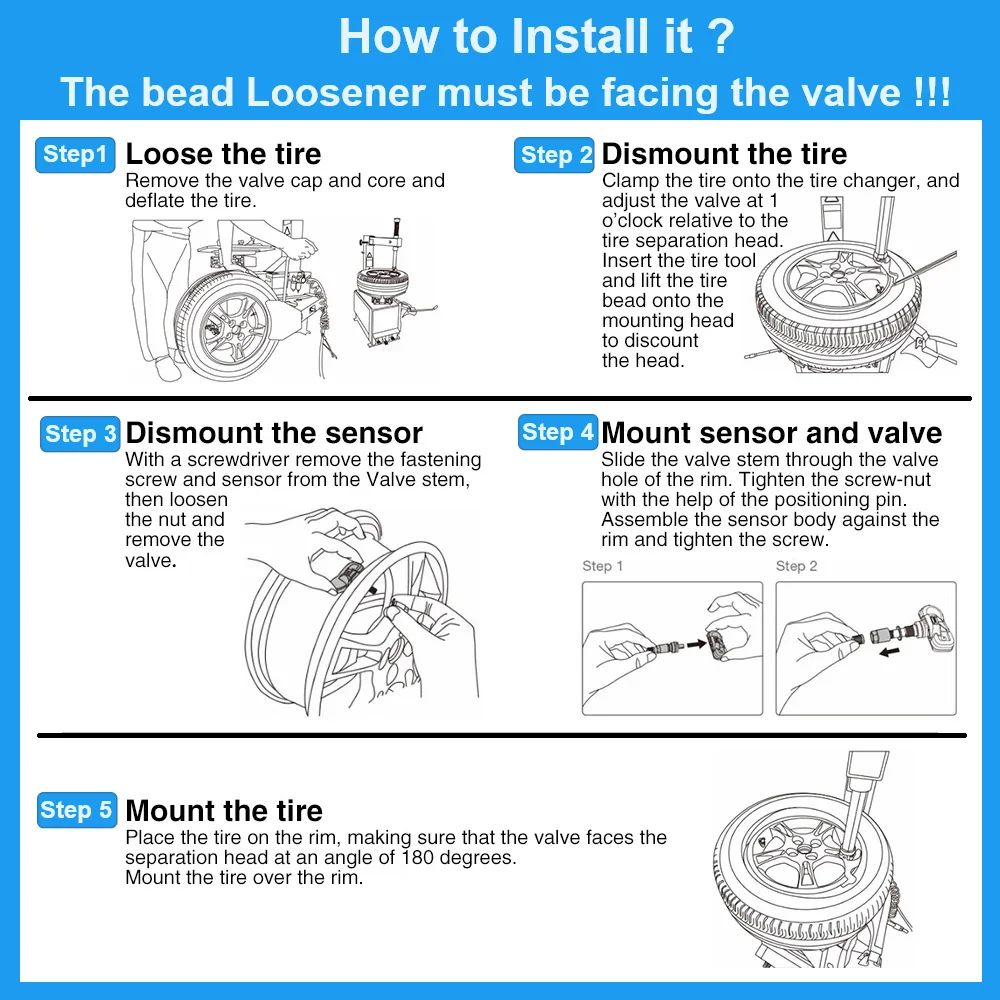 How to Install it ?
The bead Loosener must be facing the valve !!!

Step1 Loose the tire
Remove the valve cap and core and deflate the tire.

Step 2 Dismount the tire
Clamp the tire onto the tire changer, and adjust the valve at 1 o'clock relative to the tire separation head. Insert the tire tool and lift the tire bead onto the mounting head to discount the head.

Step 3 Dismount the sensor
With a screwdriver remove the fastening screw and sensor from the Valve stem, then loosen the nut and remove the valve.

Step 4 Mount sensor and valve
Slide the valve stem through the valve hole of the rim. Tighten the screw-nut with the help of the positioning pin. Assemble the sensor body against the rim and tighten the screw.

Step 1

Step 2

Step 5 Mount the tire
Place the tire on the rim, making sure that the valve faces the separation head at an angle of 180 degrees.
Mount the tire over the rim.