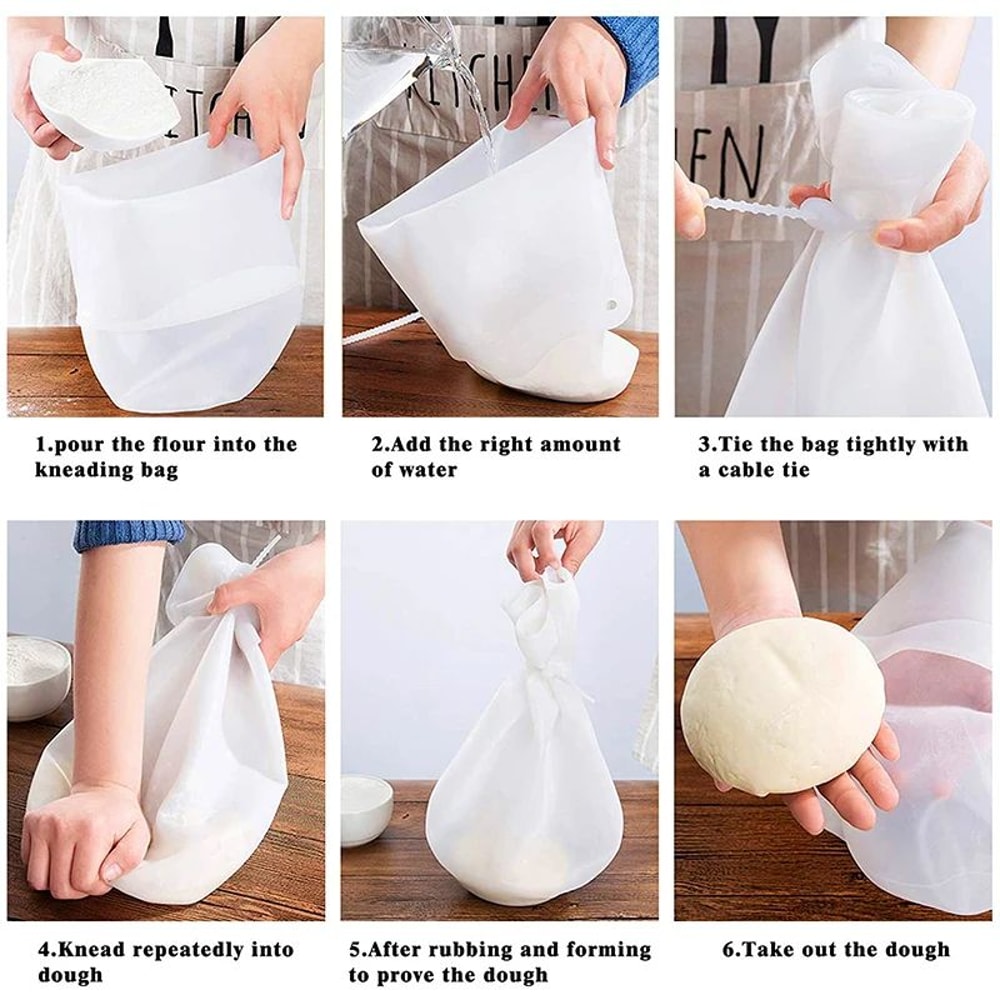 1.pour the flour into the kneading bag

2.Add the right amount of water

3.Tie the bag tightly with a cable tie

4.Knead repeatedly into dough

5.After rubbing and forming to prove the dough

6.Take out the dough