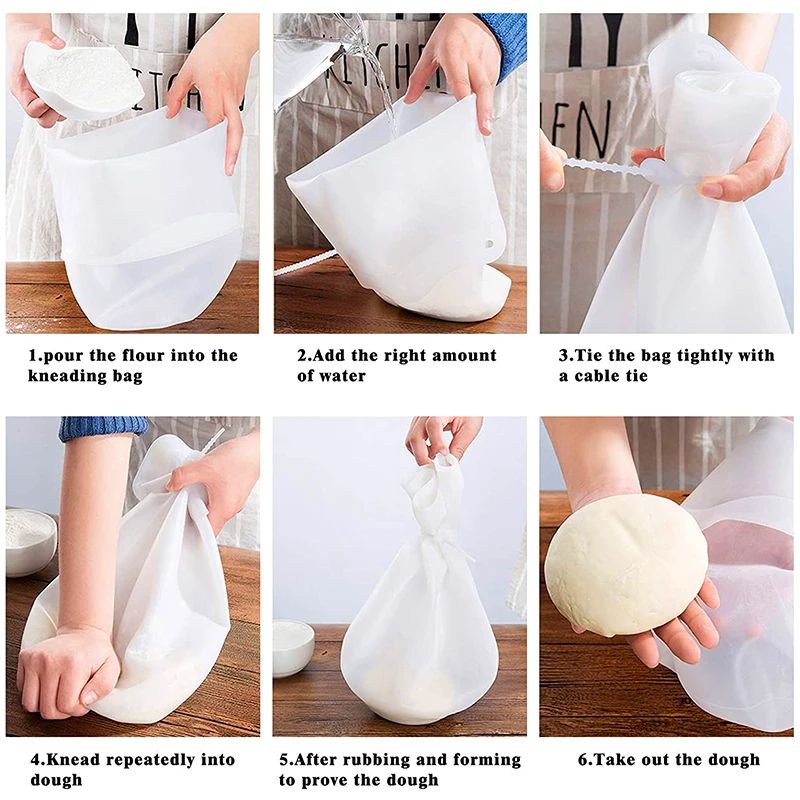 1.pour the flour into the kneading bag

2.Add the right amount of water

3.Tie the bag tightly with a cable tie

4.Knead repeatedly into dough

5.After rubbing and forming to prove the dough

6.Take out the dough