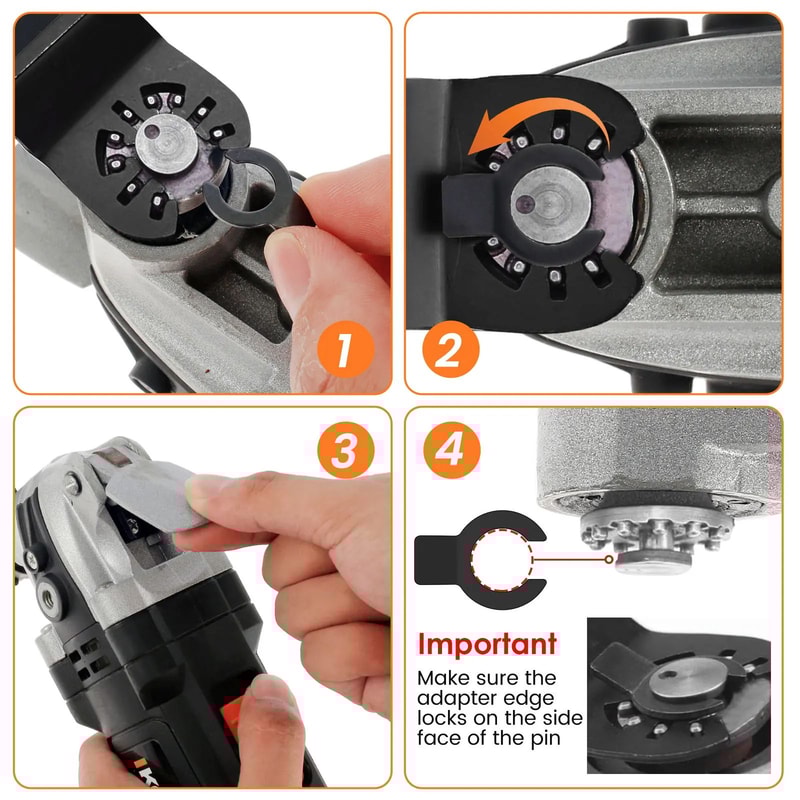 1

2

3

4

Important

Make sure the adapter edge locks on the side face of the pin