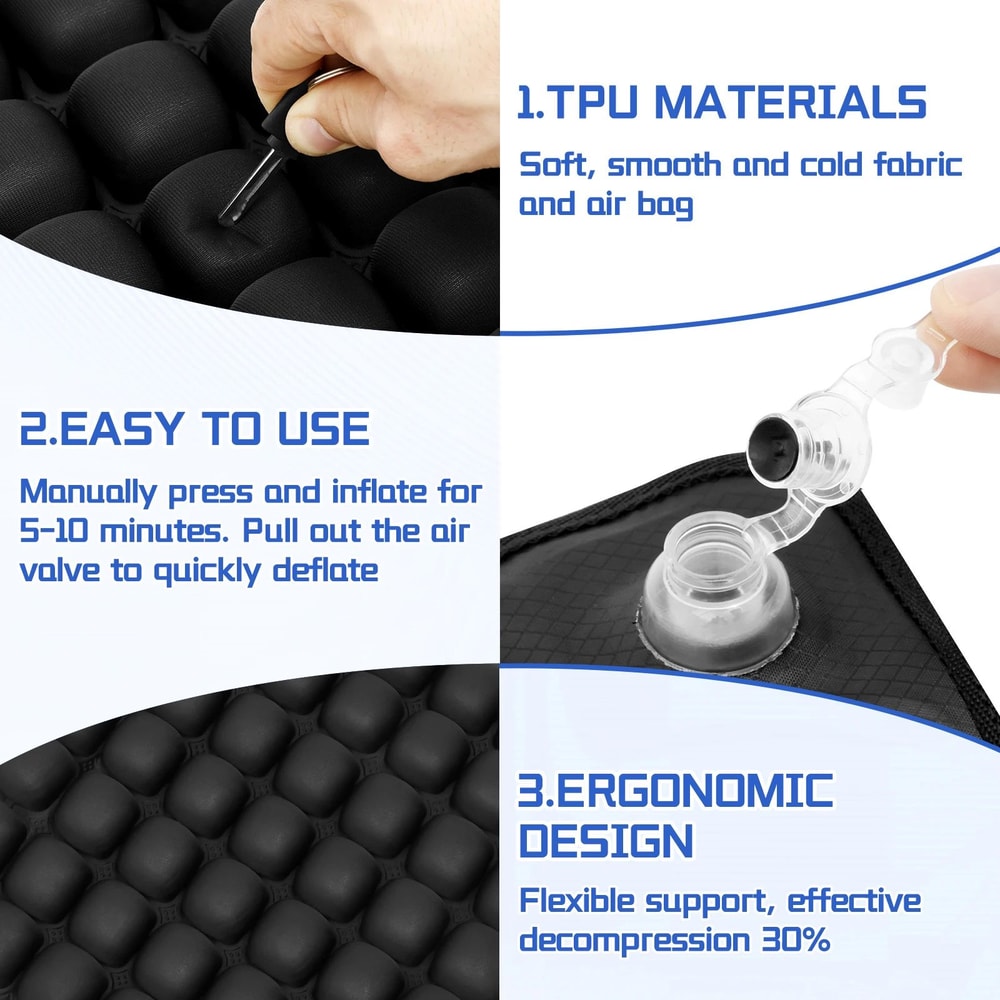 1.TPU MATERIALS

Soft, smooth and cold fabric and air bag

2.EASY TO USE

Manually press and inflate for 5-10 minutes. Pull out the air valve to quickly deflate

3.ERGONOMIC DESIGN

Flexible support, effective decompression 30%