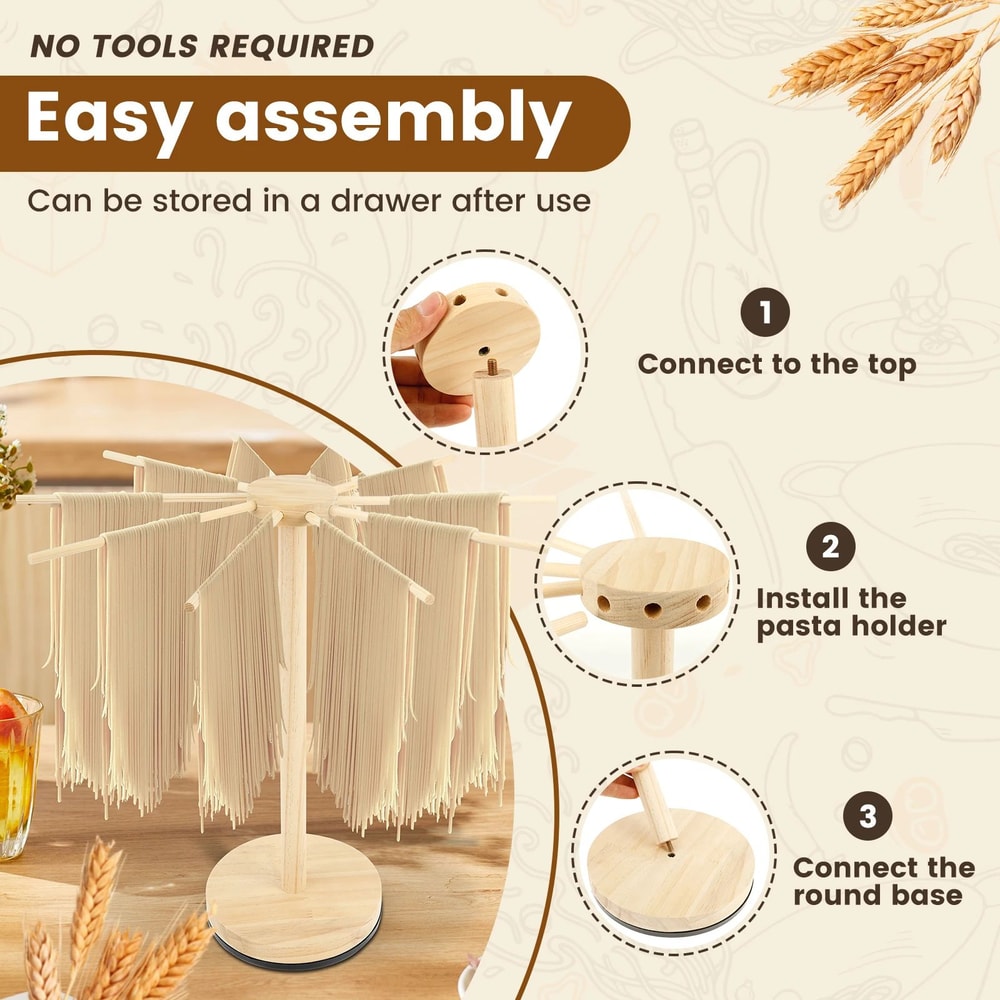 NO TOOLS REQUIRED

Easy assembly

Can be stored in a drawer after use

1

Connect to the top

2

Install the pasta holder

3

Connect the round base