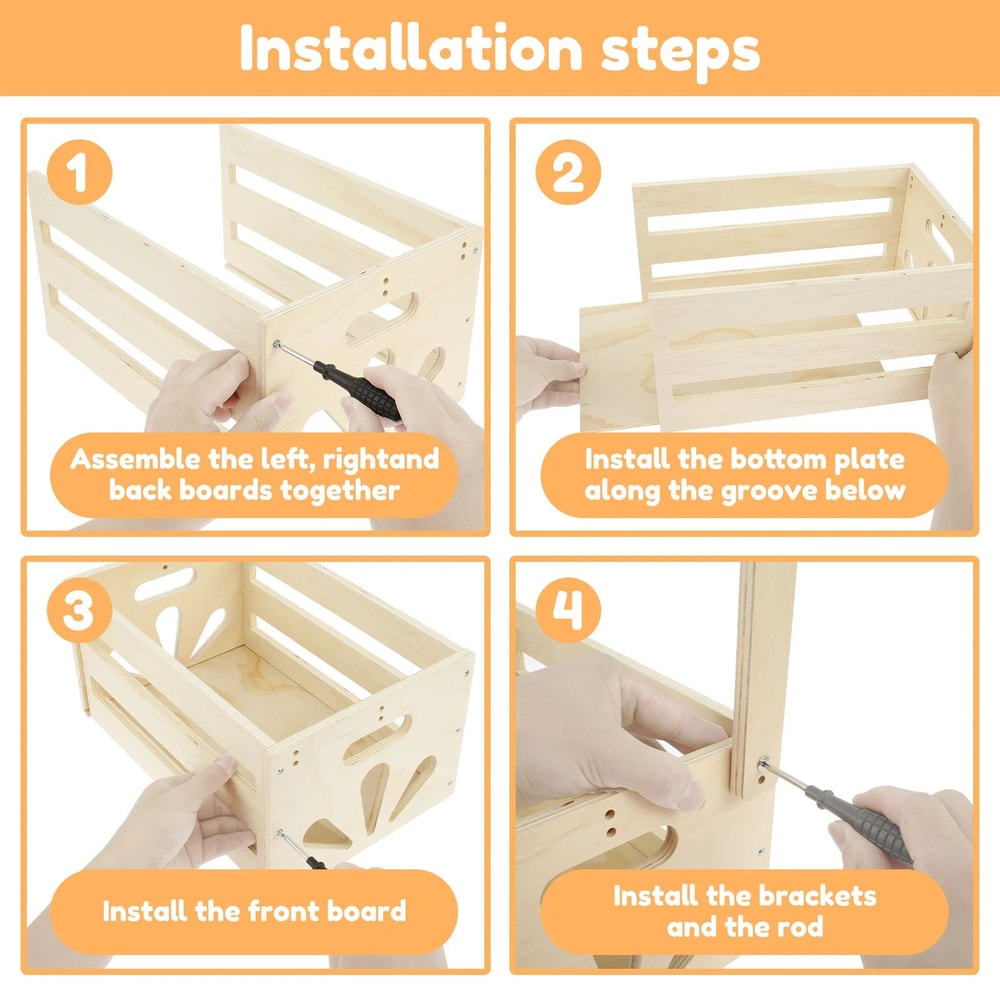 Installation steps

1

Assemble the left, rightand back boards together

2

Install the bottom plate along the groove below

3

Install the front board

4

Install the brackets and the rod