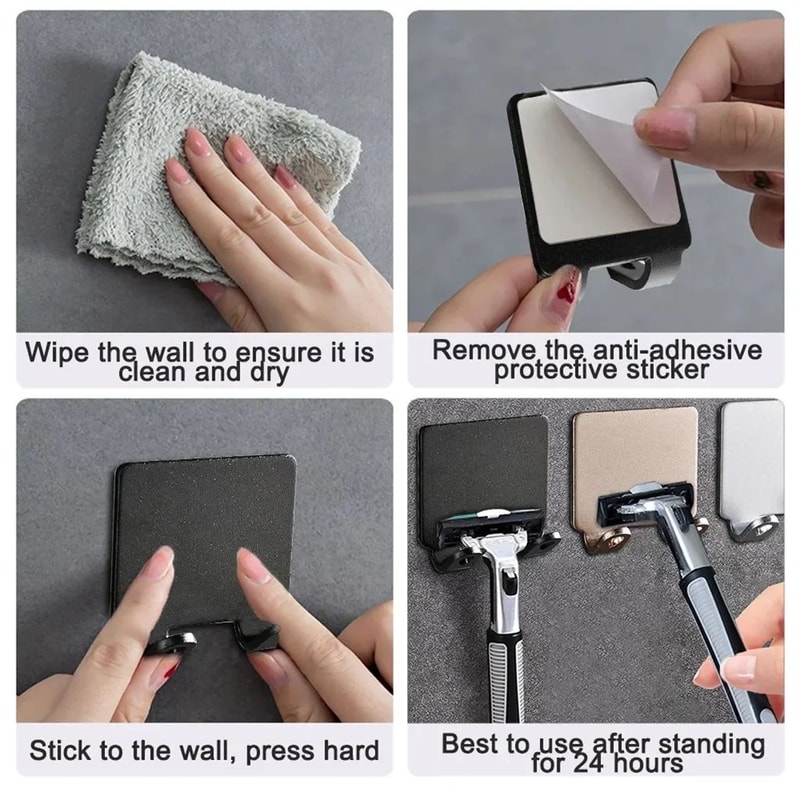 Wipe the wall to ensure it is clean and dry

Remove the anti-adhesive protective sticker

Stick to the wall, press hard

Best to use after standing for 24 hours