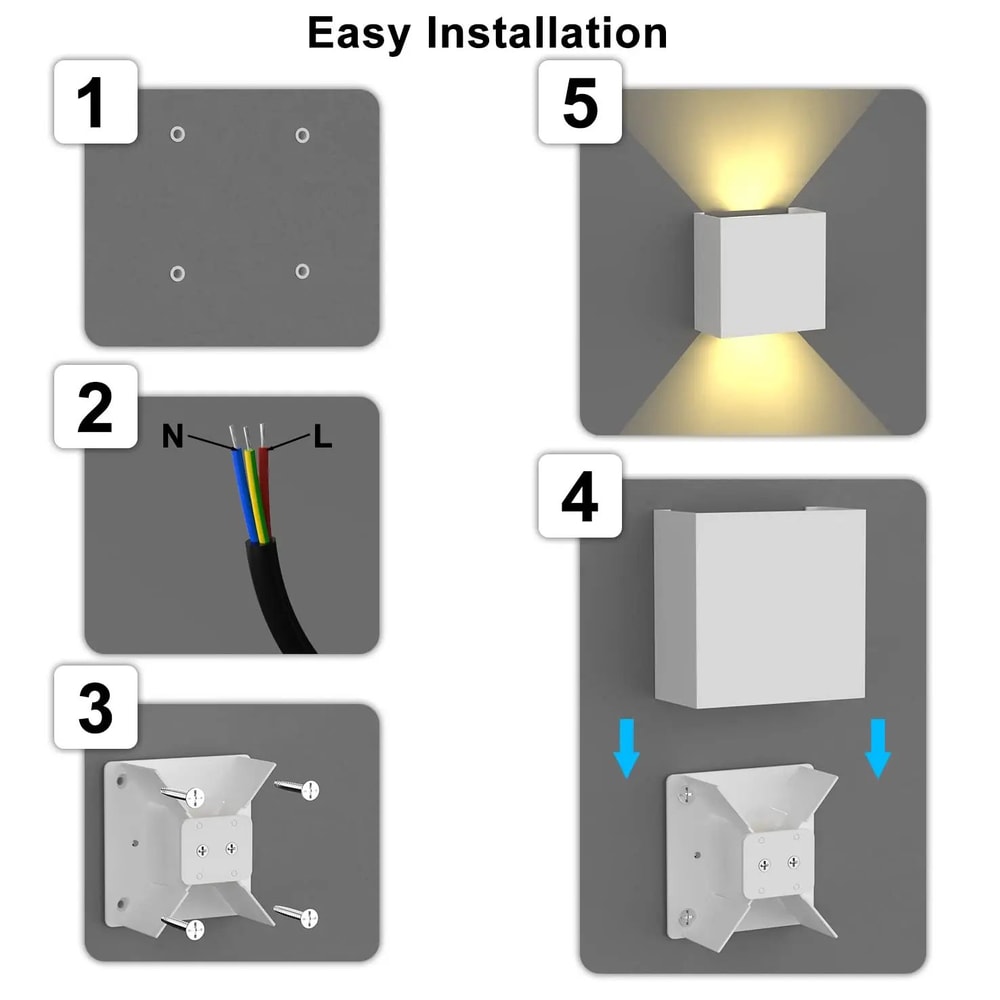 Easy Installation

1

2

N

L

3

5

4