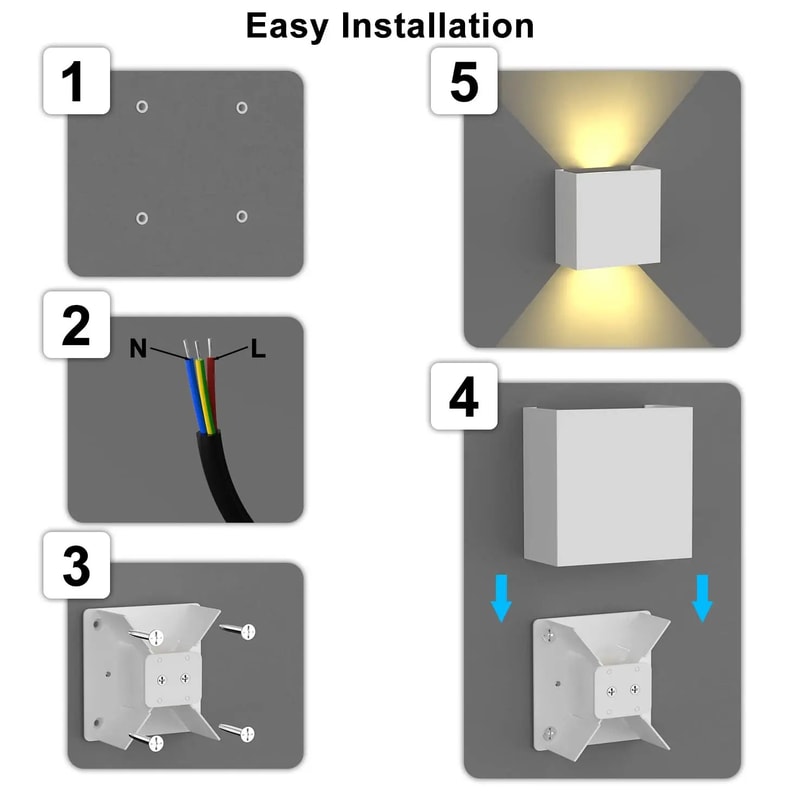 Easy Installation

1

2

N

L

3

5

4