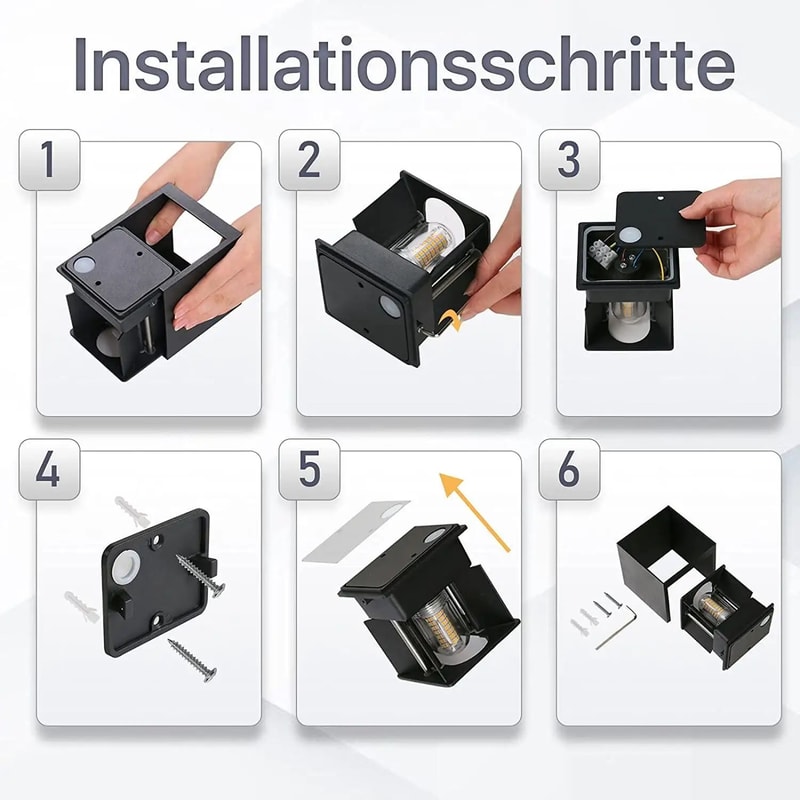 Installationsschritte

1

2

3

4

5

6