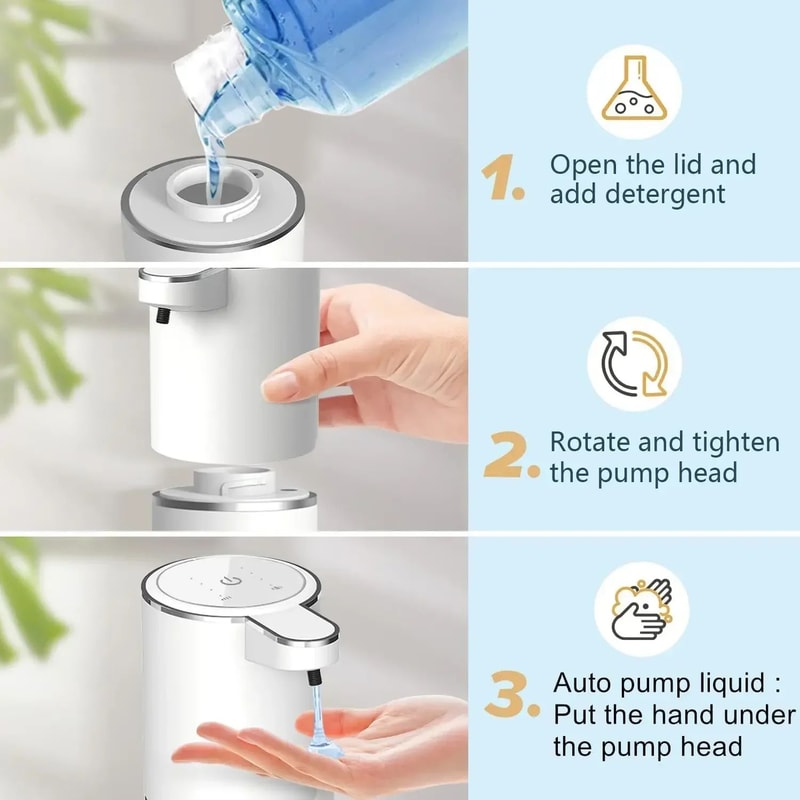 1. Open the lid and add detergent

2. Rotate and tighten the pump head

3. Auto pump liquid : Put the hand under the pump head