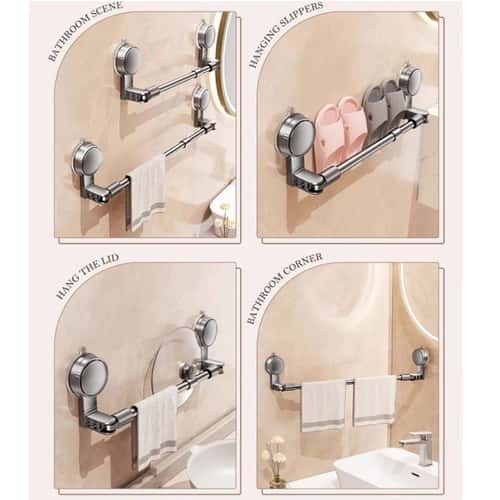 BATHROOM SCENE

HANGING SLIPPERS

HANG THE LID

BATHROOM CORNER