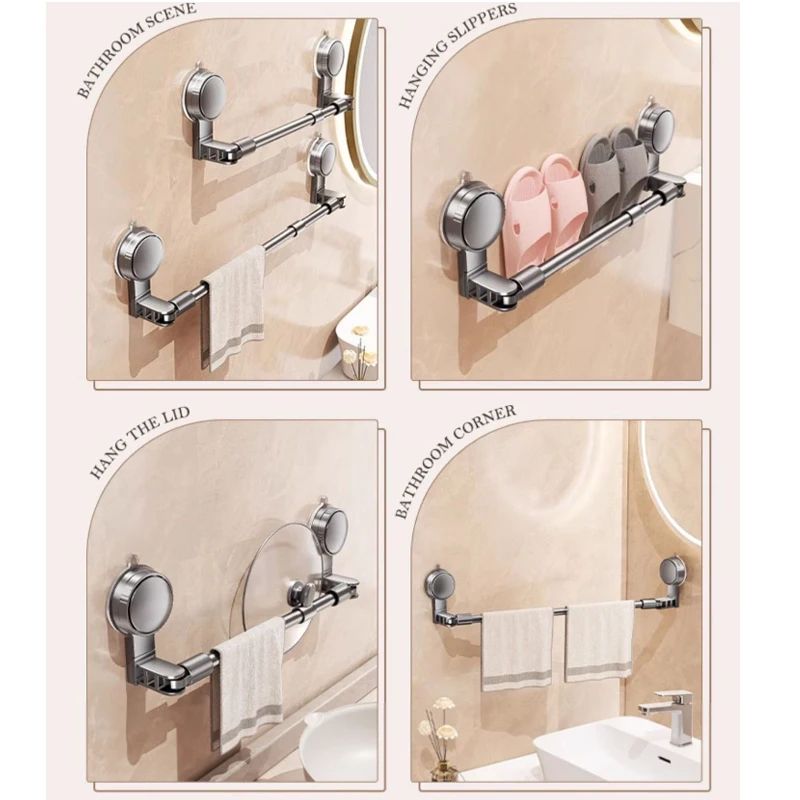 BATHROOM SCENE

HANGING SLIPPERS

HANG THE LID

BATHROOM CORNER