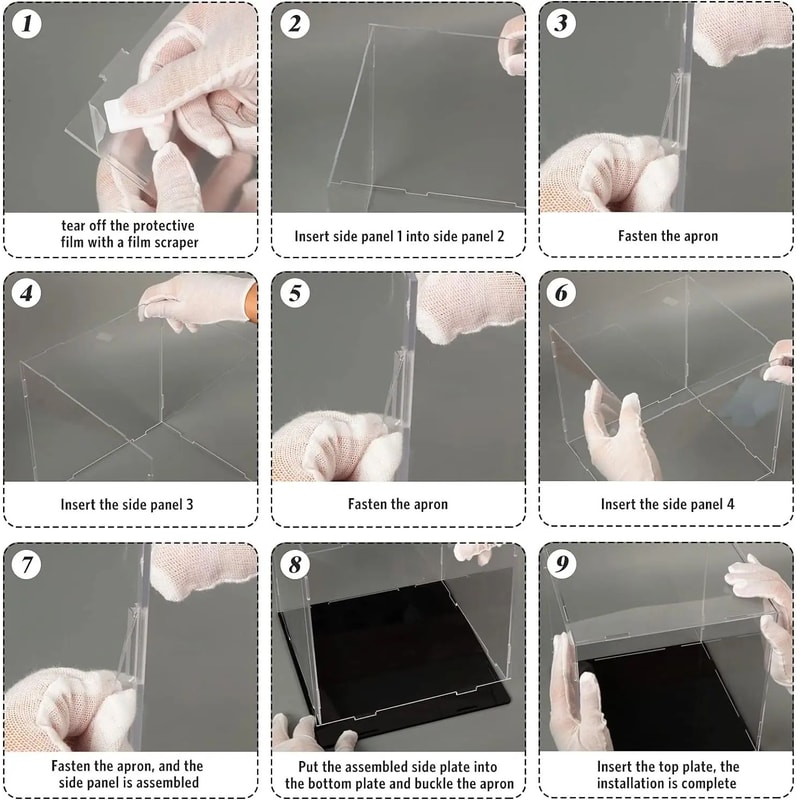 1
tear off the protective film with a film scraper

2
Insert side panel 1 into side panel 2

3
Fasten the apron

4
Insert the side panel 3

5
Fasten the apron

6
Insert the side panel 4

7
Fasten the apron, and the side panel is assembled

8
Put the assembled side plate into the bottom plate and buckle the apron

9
Insert the top plate, the installation is complete