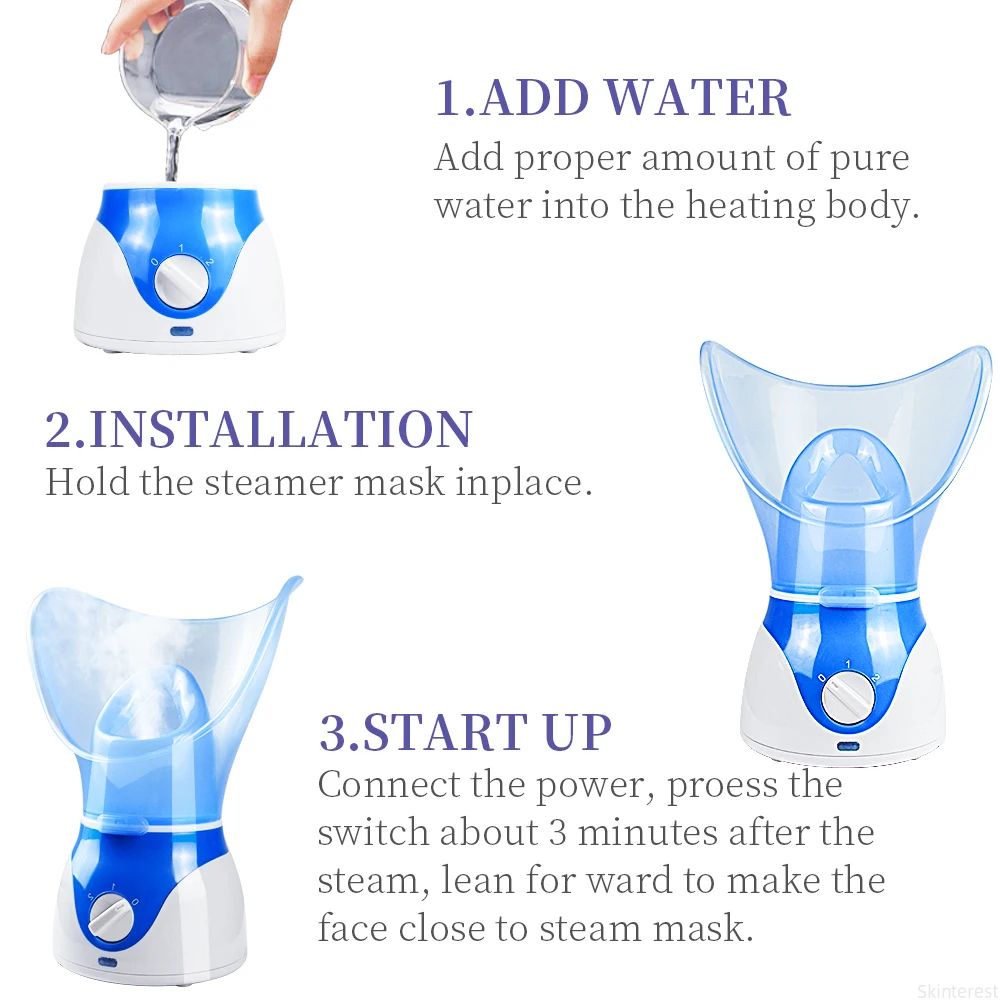 1.ADD WATER
Add proper amount of pure water into the heating body.

0 1 2

2.INSTALLATION
Hold the steamer mask inplace.

0 1 2

3.START UP
Connect the power, proess the switch about 3 minutes after the steam, lean for ward to make the face close to steam mask.

2 1 0

Skinterest