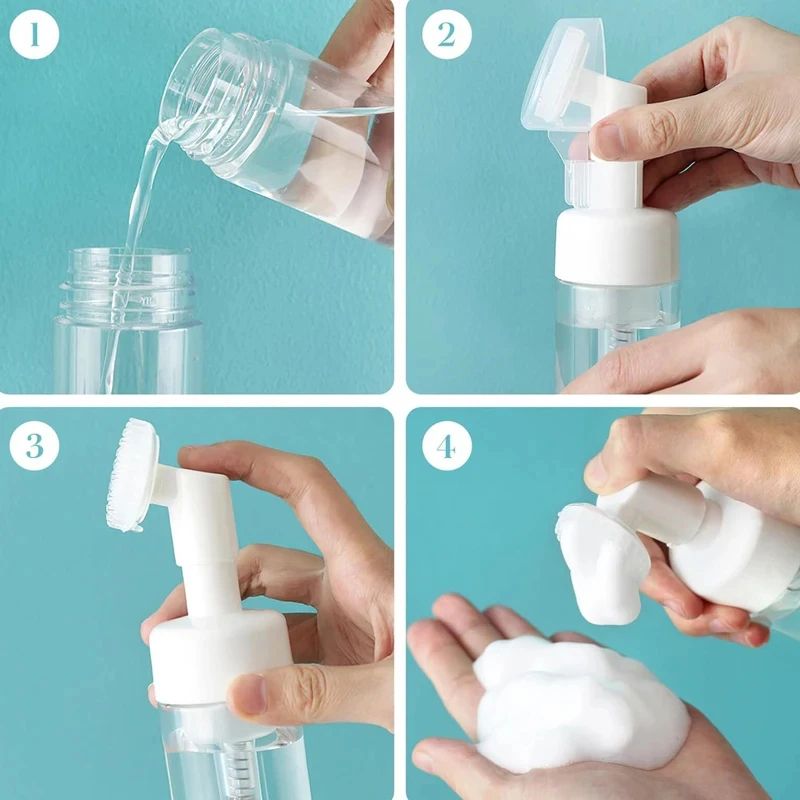 1

2

3

4