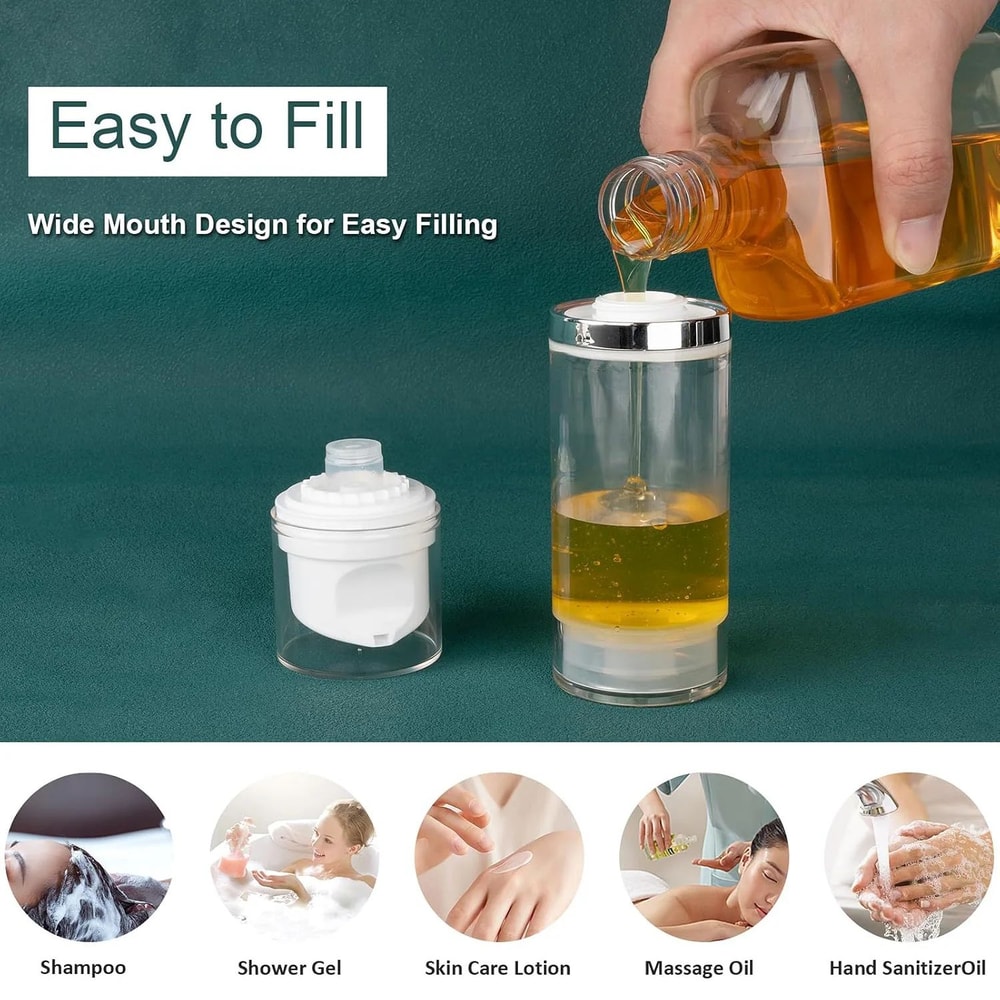 Easy to Fill

Wide Mouth Design for Easy Filling

Shampoo

Shower Gel

Skin Care Lotion

Massage Oil

Hand SanitizerOil