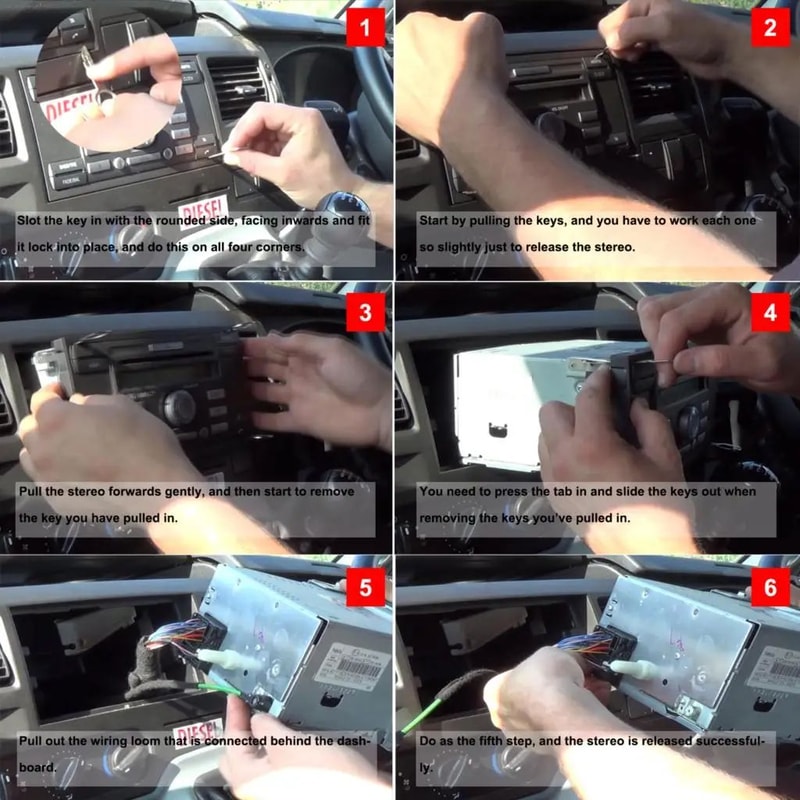 1

DIESEL

DIESEL

Slot the key in with the rounded side, facing inwards and fit it lock into place, and do this on all four corners.

2

Start by pulling the keys, and you have to work each one so slightly just to release the stereo.

3

Pull the stereo forwards gently, and then start to remove the key you have pulled in.

4

You need to press the tab in and slide the keys out when removing the keys you've pulled in.

5

DIESEL

Pull out the wiring loom that is connected behind the dashboard.

6

Do as the fifth step, and the stereo is released successfully.