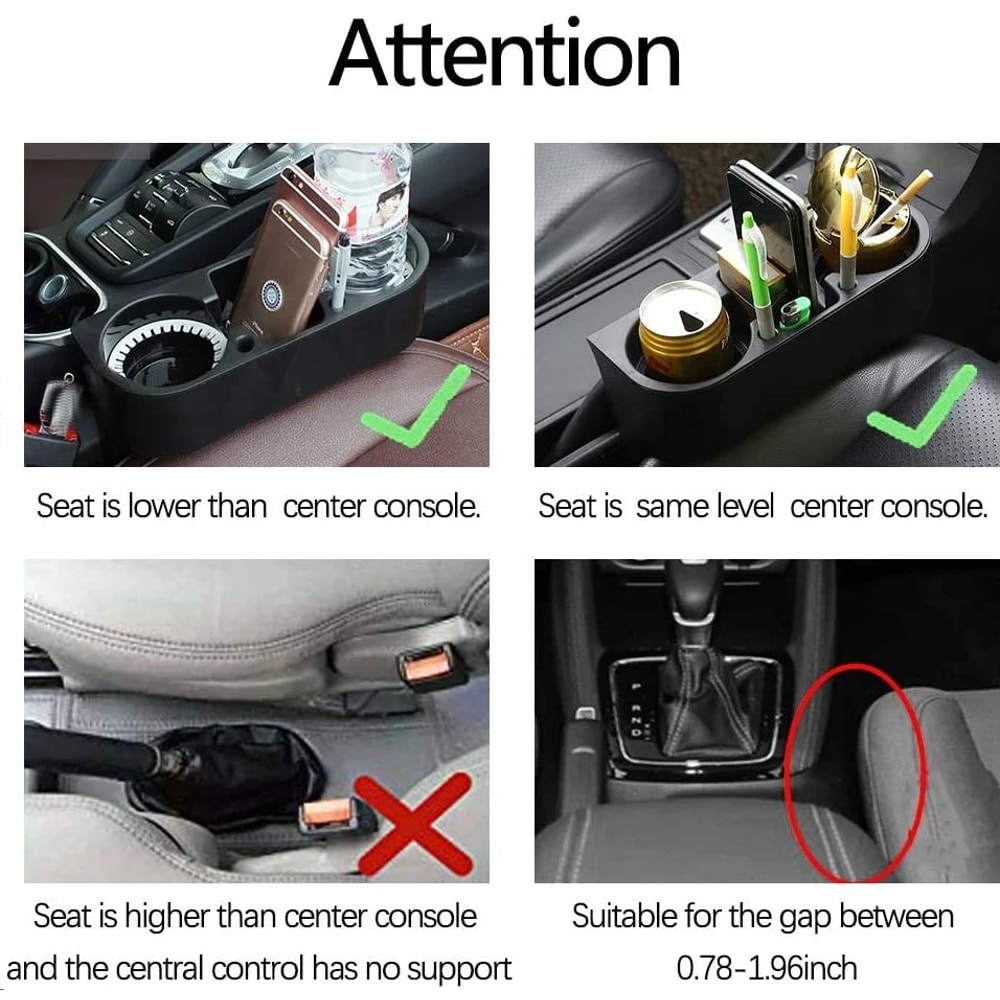 Attention

Seat is lower than center console.

Seat is same level center console.

Seat is higher than center console and the central control has no support

Suitable for the gap between 0.78-1.96inch