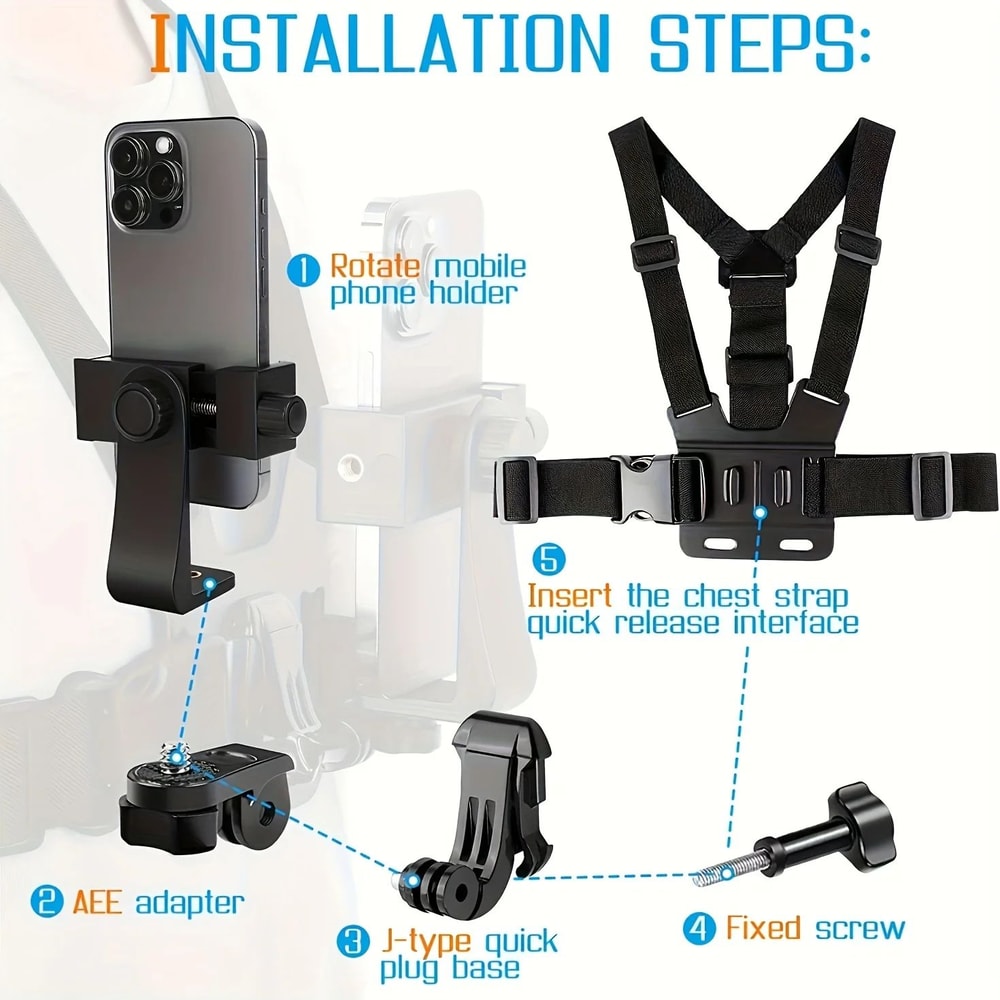 INSTALLATION STEPS:

1 Rotate mobile phone holder

5 Insert the chest strap quick release interface

2 AEE adapter

3 J-type quick plug base

4 Fixed screw