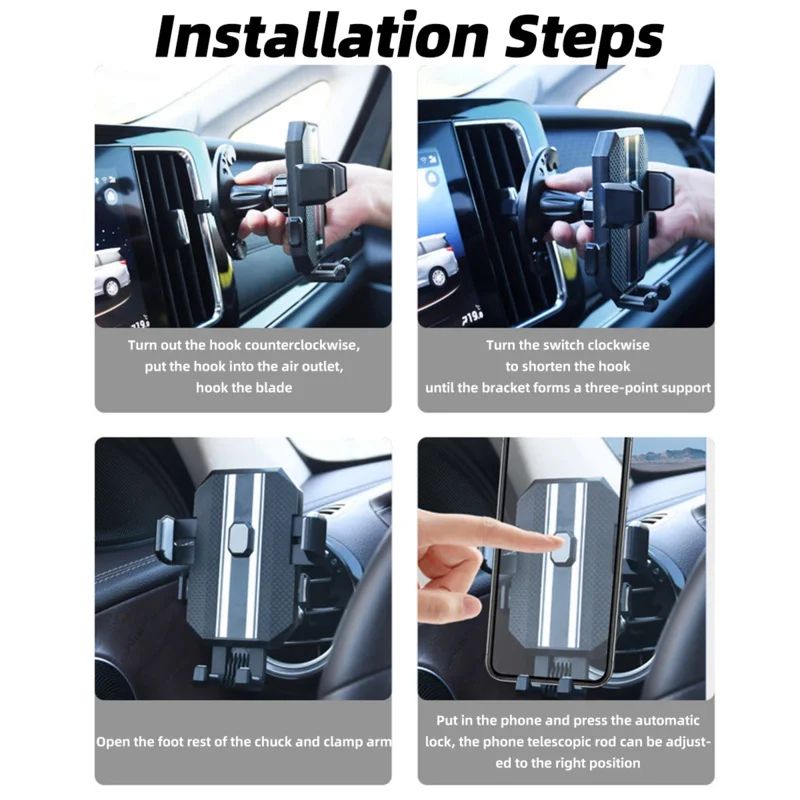 Installation Steps

Turn out the hook counterclockwise, put the hook into the air outlet, hook the blade

Turn the switch clockwise to shorten the hook until the bracket forms a three-point support

Open the foot rest of the chuck and clamp arm

Put in the phone and press the automatic lock, the phone telescopic rod can be adjusted to the right position