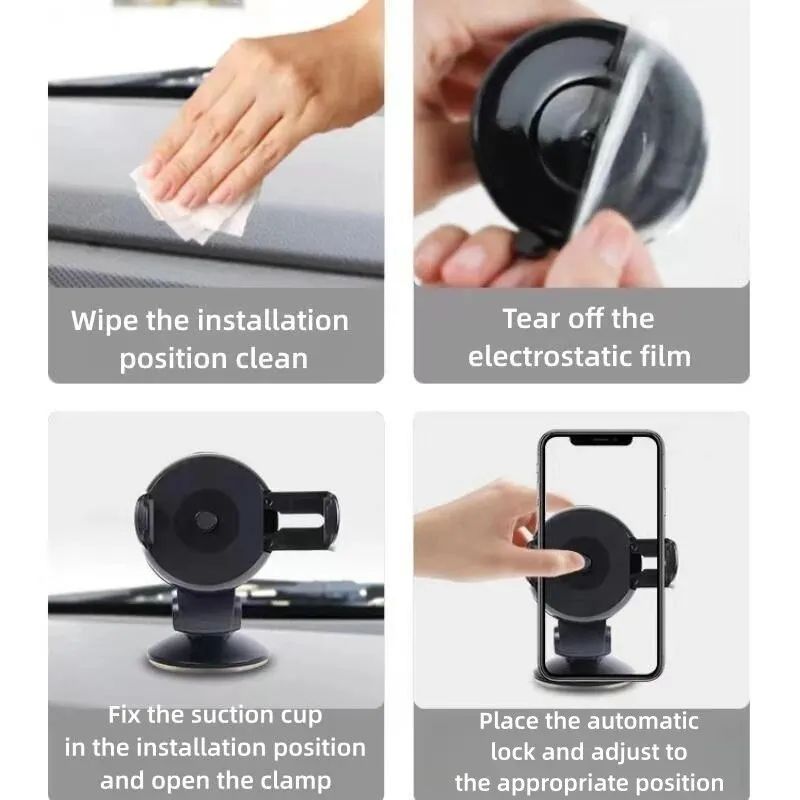 Wipe the installation position clean

Tear off the electrostatic film

Fix the suction cup in the installation position and open the clamp

Place the automatic lock and adjust to the appropriate position