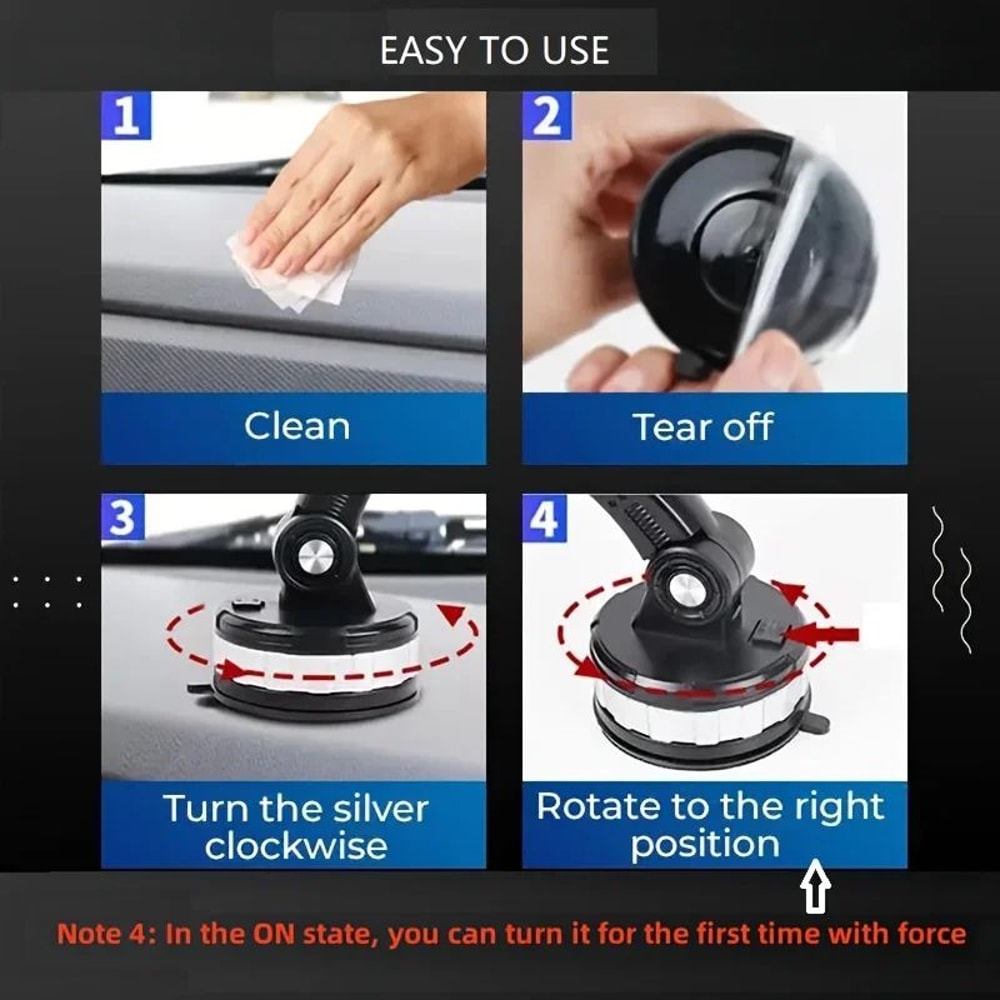 EASY TO USE

1

Clean

2

Tear off

3

Turn the silver clockwise

4

Rotate to the right position

Note 4: In the ON state, you can turn it for the first time with force