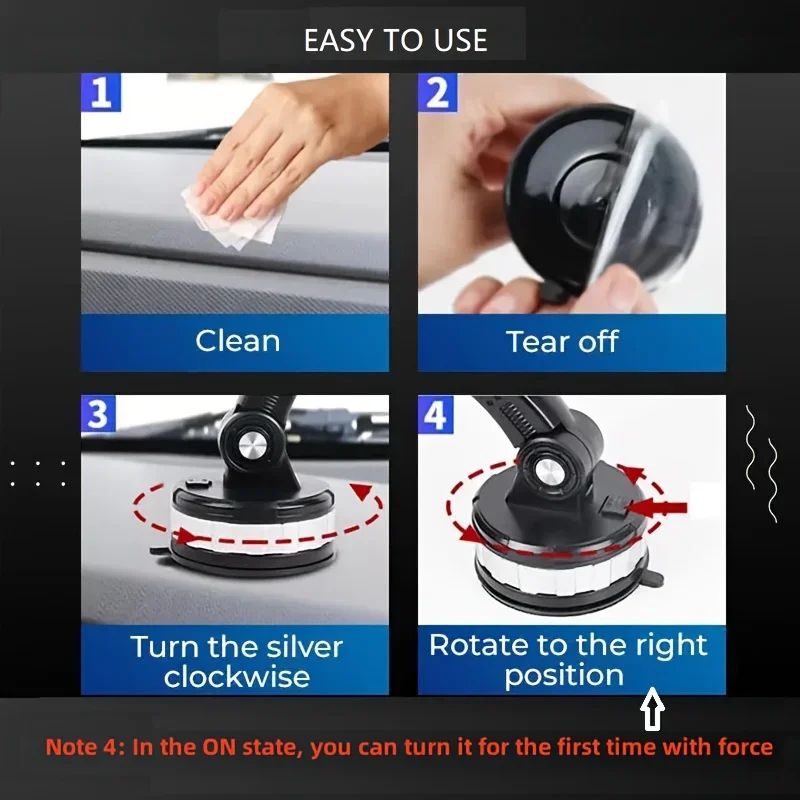 EASY TO USE

1

Clean

2

Tear off

3

Turn the silver clockwise

4

Rotate to the right position

Note 4: In the ON state, you can turn it for the first time with force