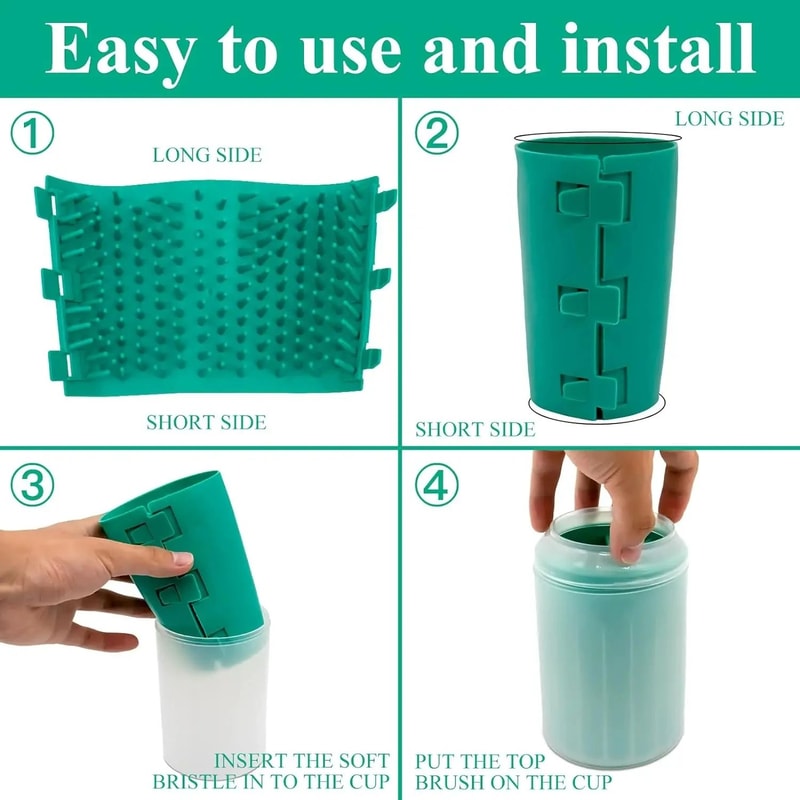 Easy to use and install

①
LONG SIDE
SHORT SIDE

②
LONG SIDE
SHORT SIDE

③
INSERT THE SOFT BRISTLE IN TO THE CUP

④
PUT THE TOP BRUSH ON THE CUP