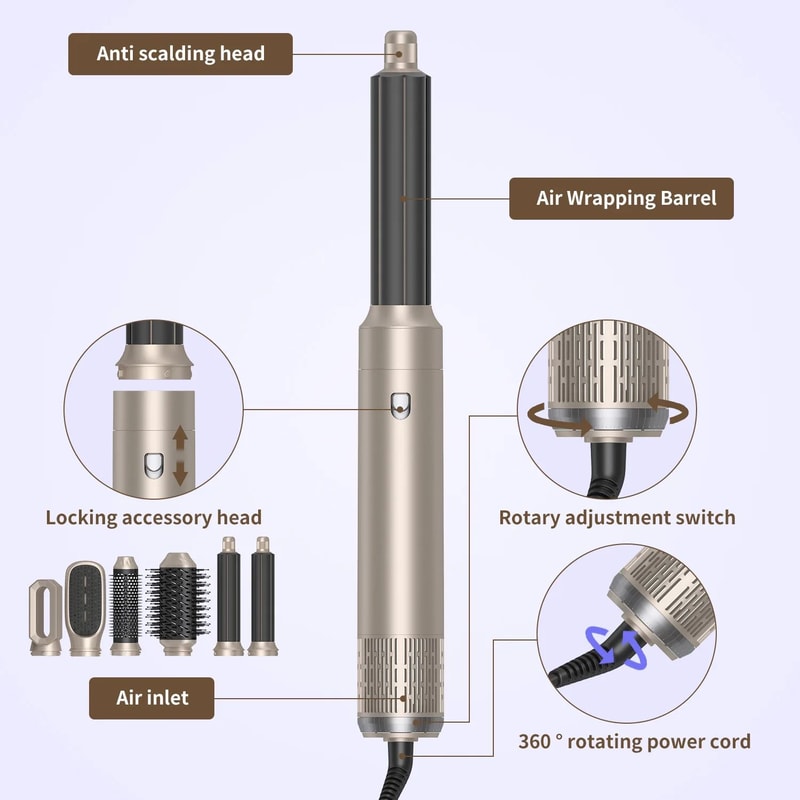 Anti scalding head

Air Wrapping Barrel

Locking accessory head

Rotary adjustment switch

Air inlet

360 ° rotating power cord