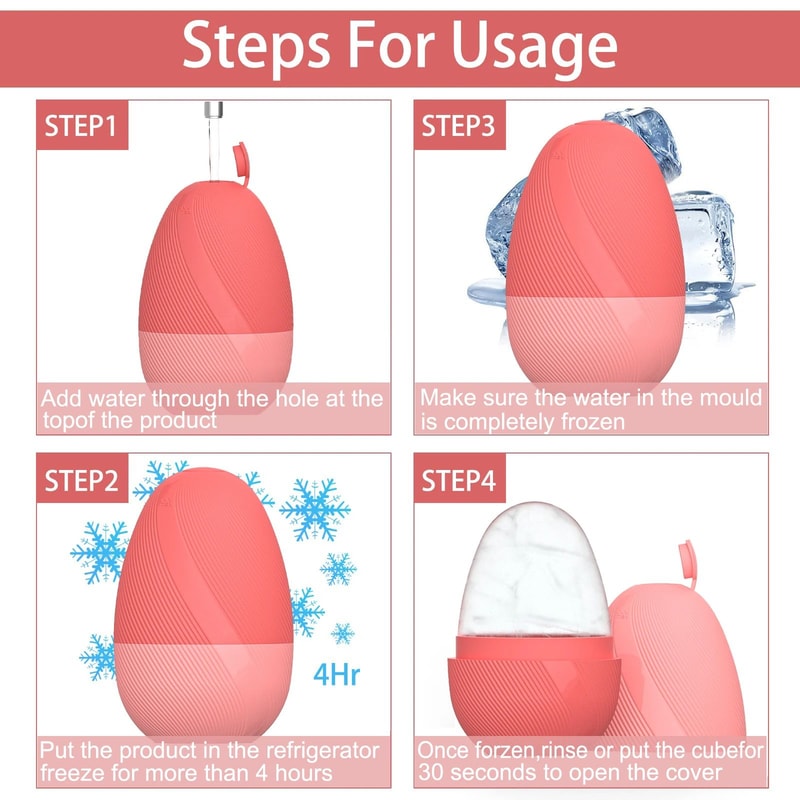 Steps For Usage

STEP1

Add water through the hole at the topof the product

STEP3

Make sure the water in the mould is completely frozen

STEP2

4Hr

Put the product in the refrigerator freeze for more than 4 hours

STEP4

Once forzen,rinse or put the cubefor 30 seconds to open the cover