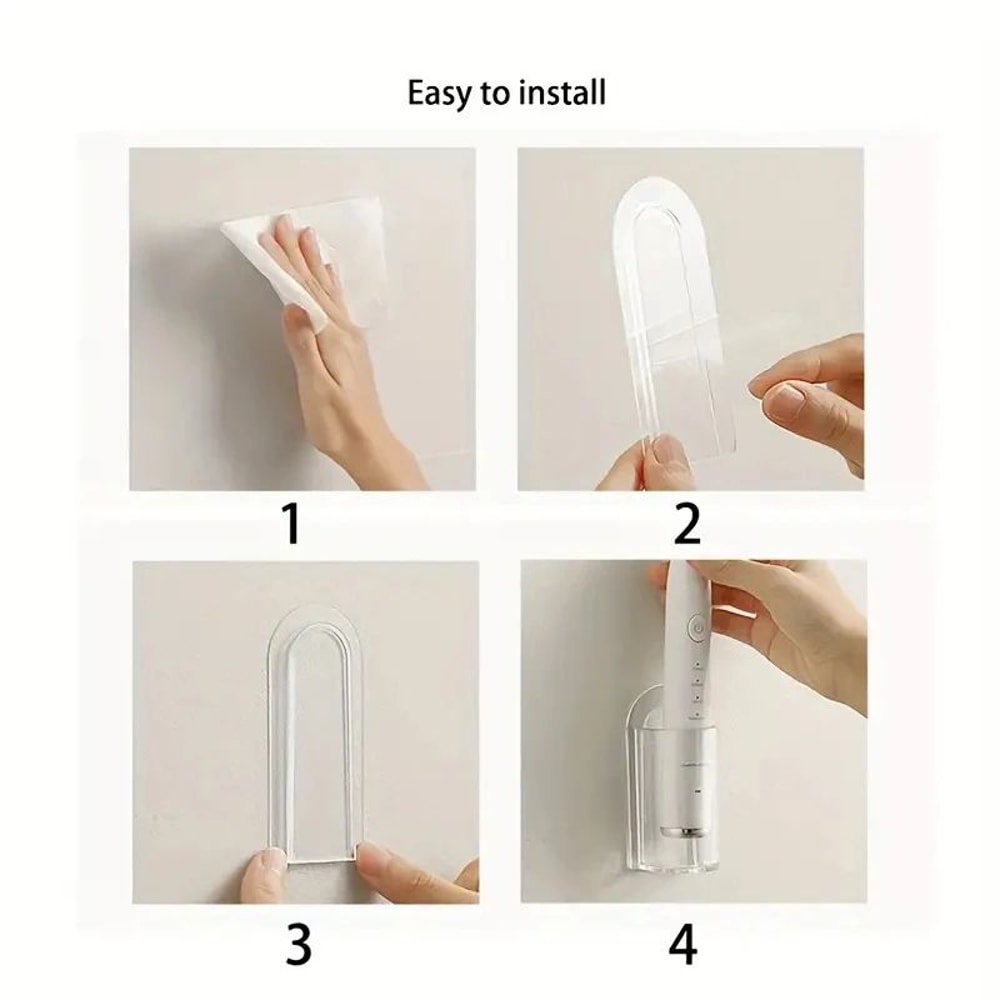 Easy to install

1

2

3

4