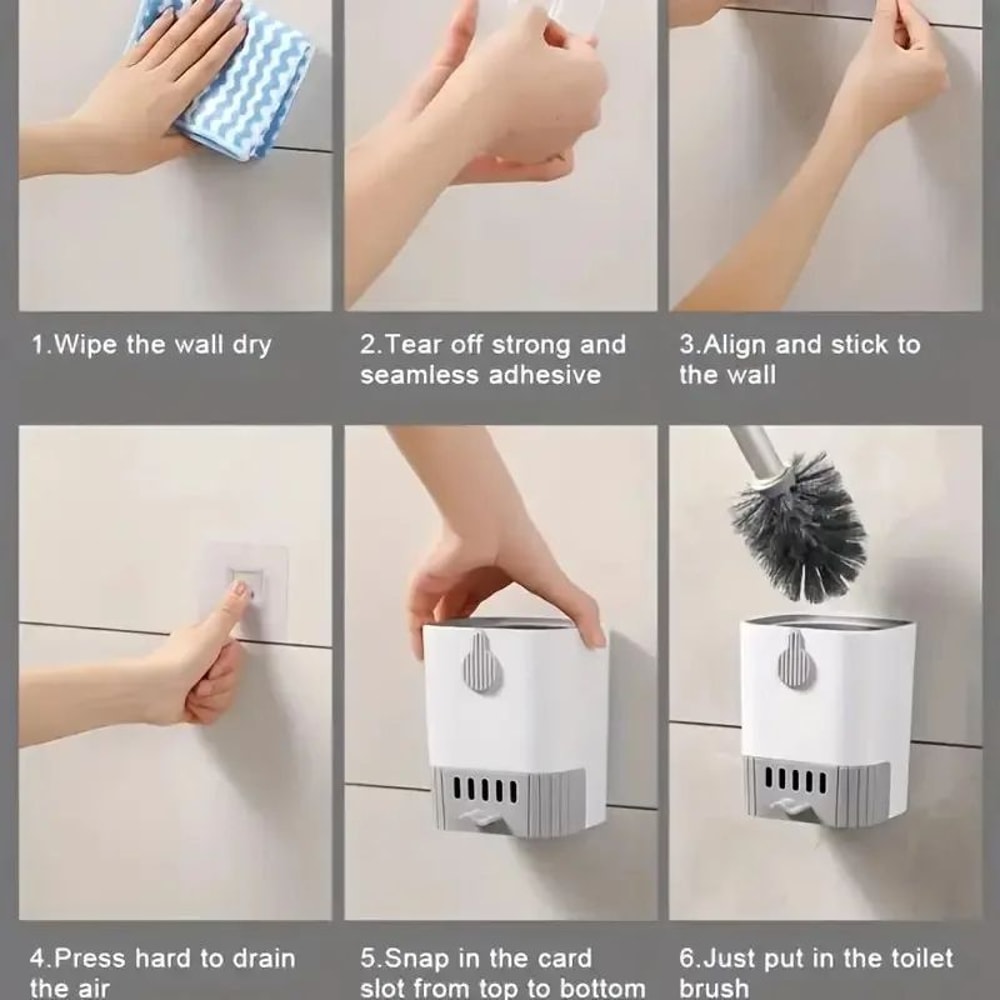 1.Wipe the wall dry

2.Tear off strong and seamless adhesive

3.Align and stick to the wall

4.Press hard to drain the air

5.Snap in the card slot from top to bottom

6.Just put in the toilet brush