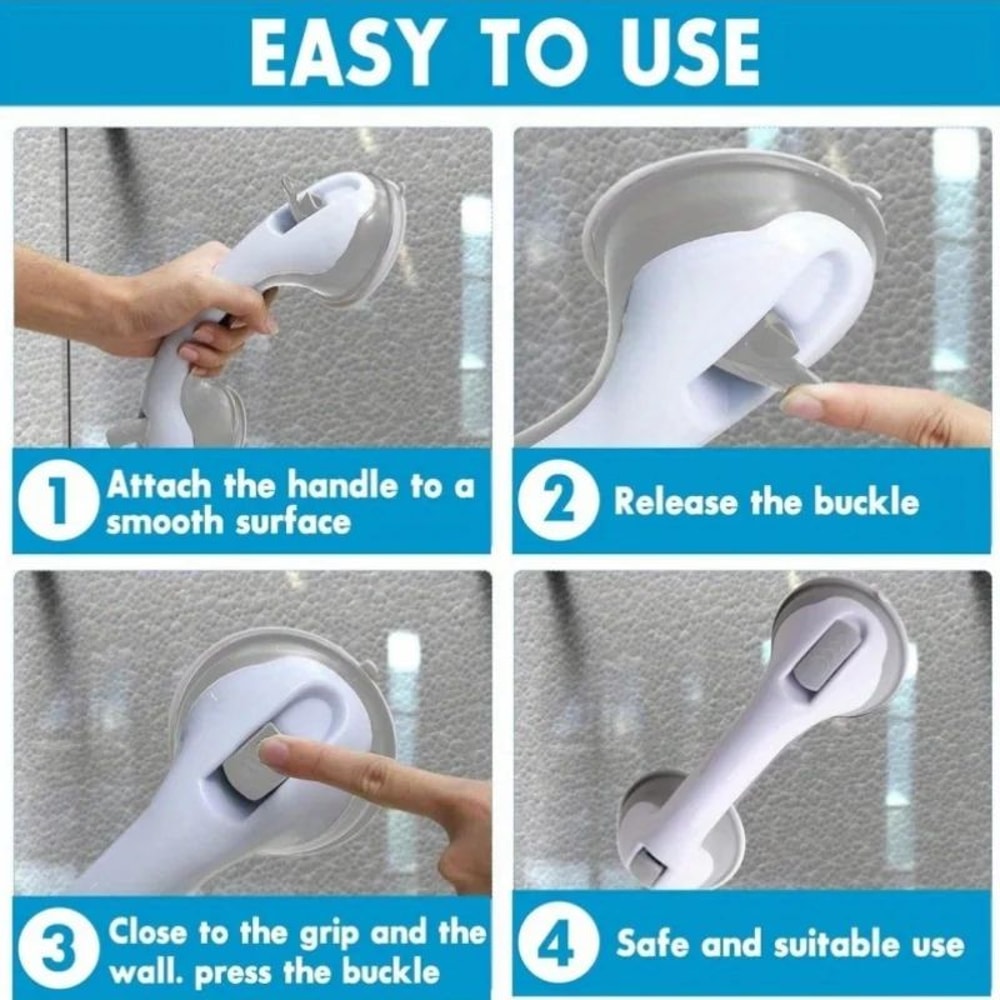 EASY TO USE

1 Attach the handle to a smooth surface

2 Release the buckle

3 Close to the grip and the wall. press the buckle

4 Safe and suitable use