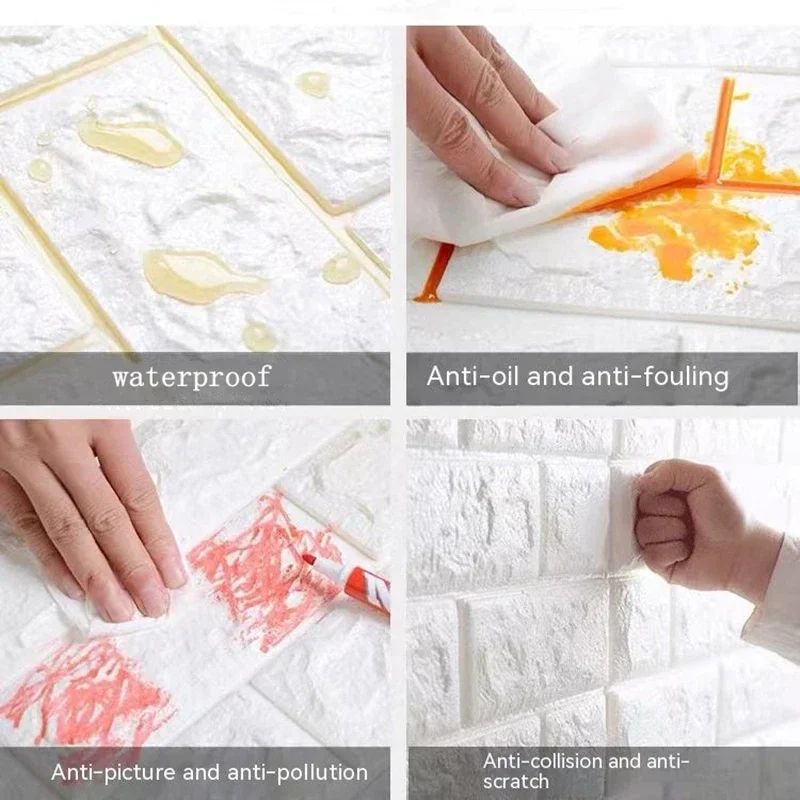 waterproof

Anti-oil and anti-fouling

Anti-picture and anti-pollution

Anti-collision and anti-scratch