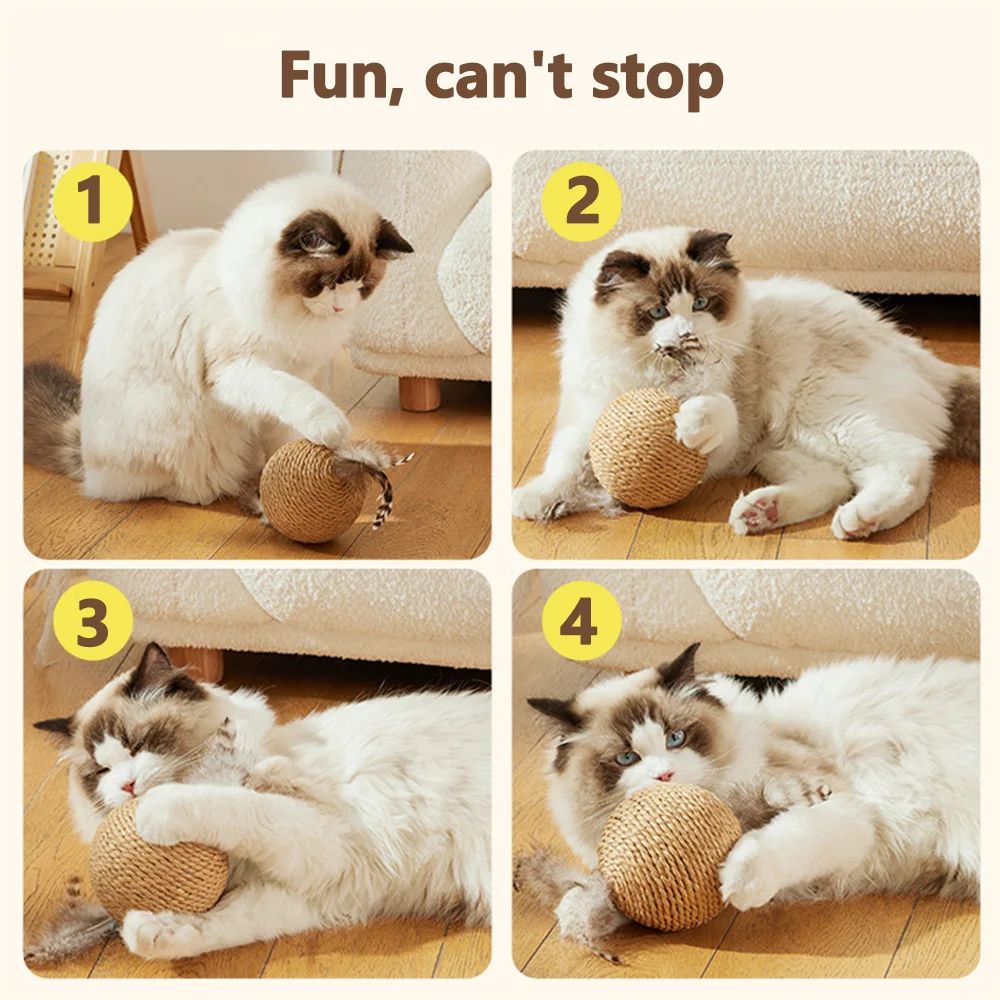 Fun, can't stop

1

2

3

4