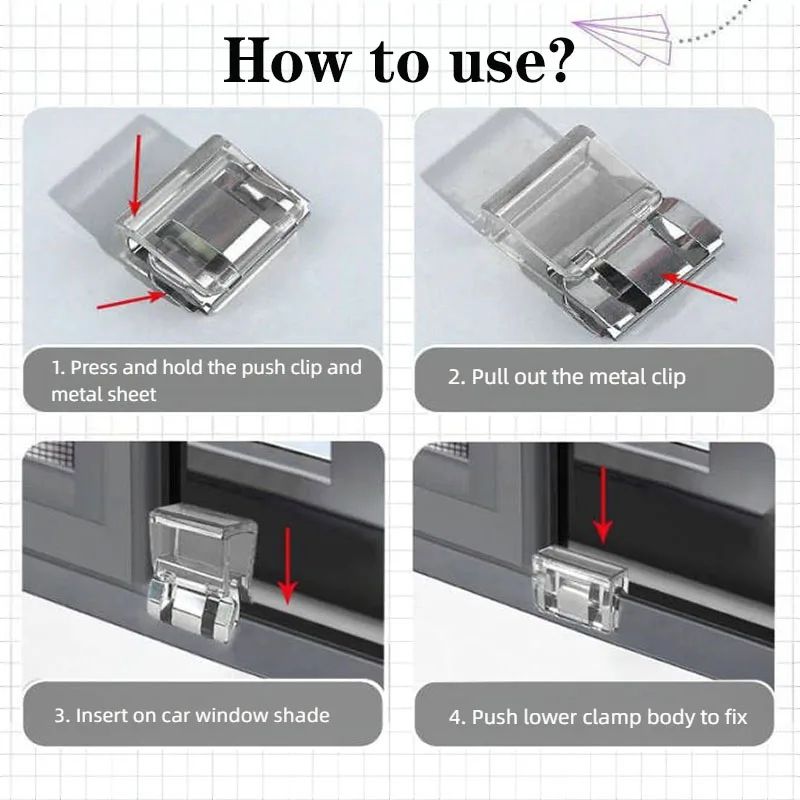 How to use?

1. Press and hold the push clip and metal sheet

2. Pull out the metal clip

3. Insert on car window shade

4. Push lower clamp body to fix