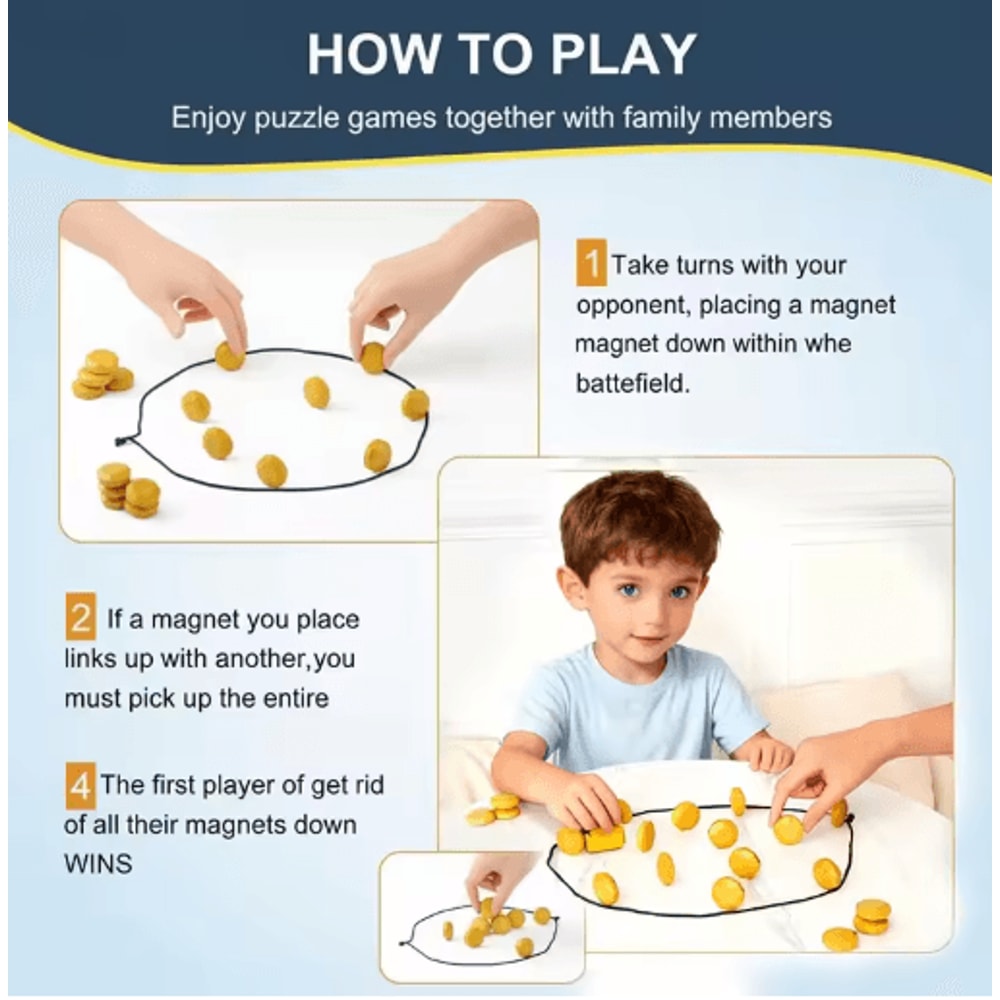 HOW TO PLAY

Enjoy puzzle games together with family members

1 Take turns with your opponent, placing a magnet magnet down within whe battefield.

2 If a magnet you place links up with another,you must pick up the entire

4 The first player of get rid of all their magnets down WINS