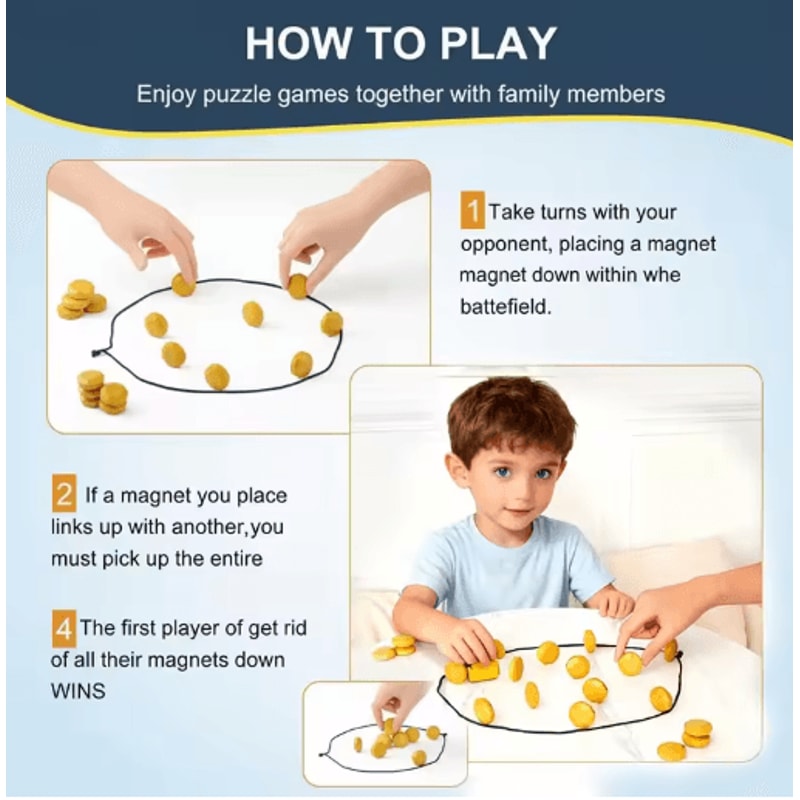 HOW TO PLAY

Enjoy puzzle games together with family members

1 Take turns with your opponent, placing a magnet magnet down within whe battefield.

2 If a magnet you place links up with another,you must pick up the entire

4 The first player of get rid of all their magnets down WINS