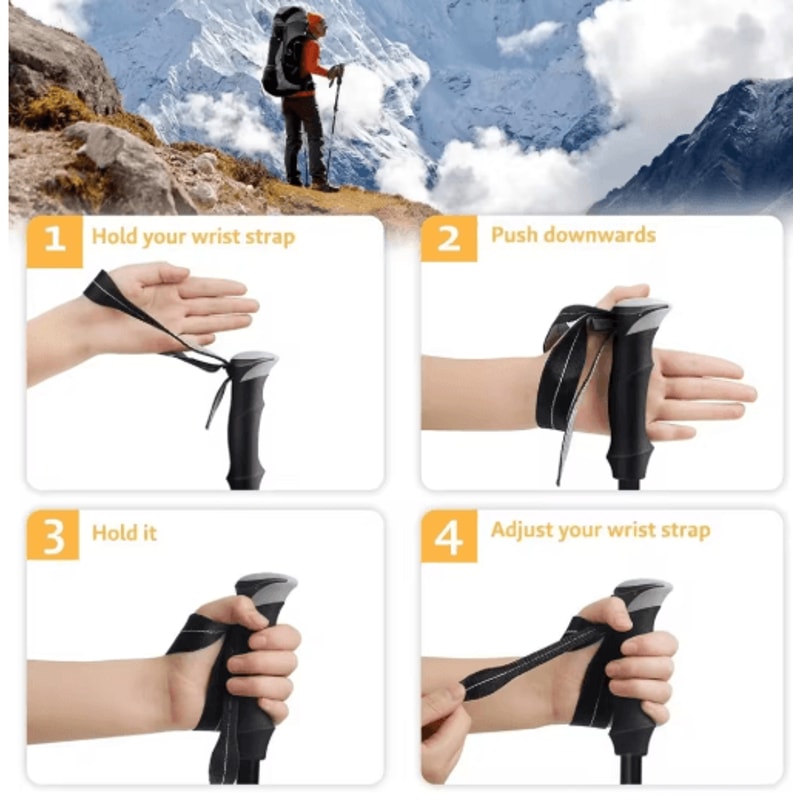 1 Hold your wrist strap

2 Push downwards

3 Hold it

4 Adjust your wrist strap