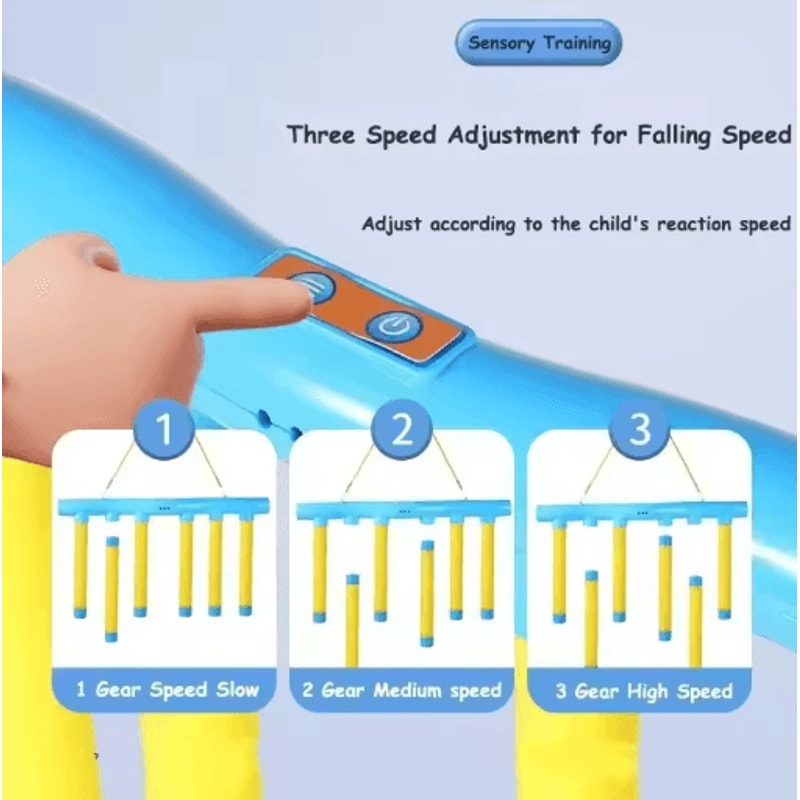 Sensory Training

Three Speed Adjustment for Falling Speed

Adjust according to the child's reaction speed

1

2

3

1 Gear Speed Slow

2 Gear Medium speed

3 Gear High Speed