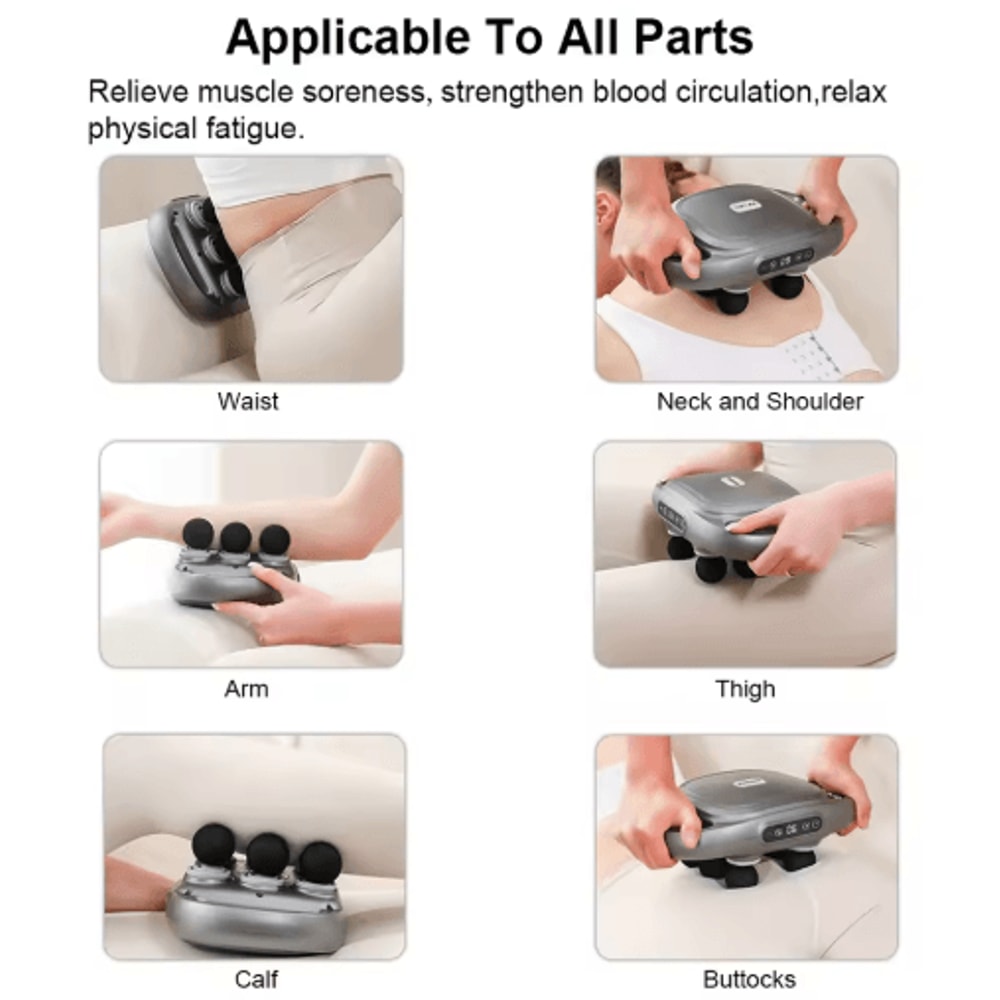 Applicable To All Parts

Relieve muscle soreness, strengthen blood circulation,relax physical fatigue.

Waist

Neck and Shoulder

Arm

Thigh

Calf

Buttocks