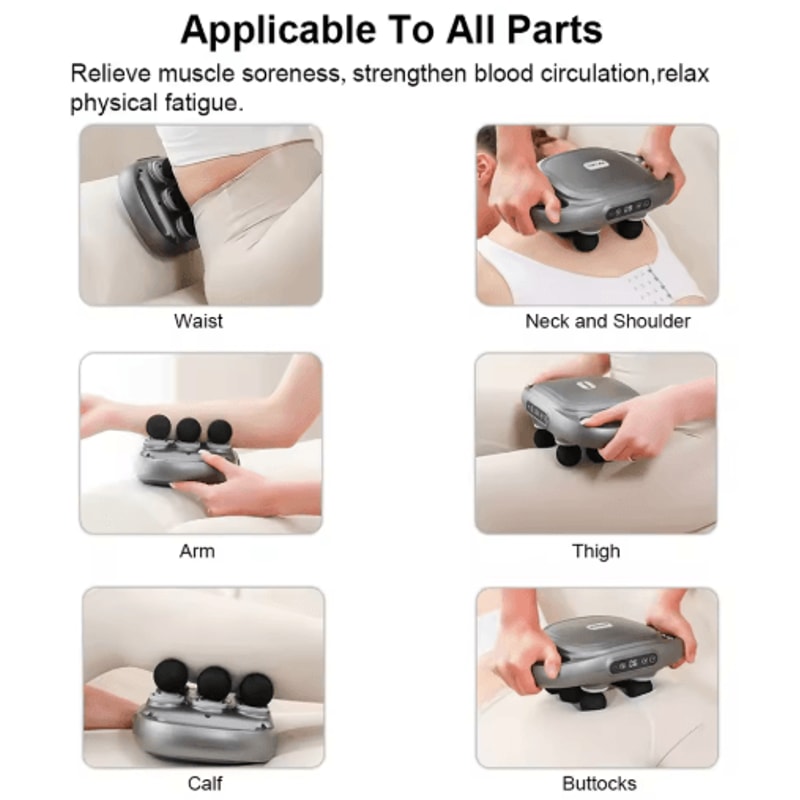 Applicable To All Parts

Relieve muscle soreness, strengthen blood circulation,relax physical fatigue.

Waist

Neck and Shoulder

Arm

Thigh

Calf

Buttocks