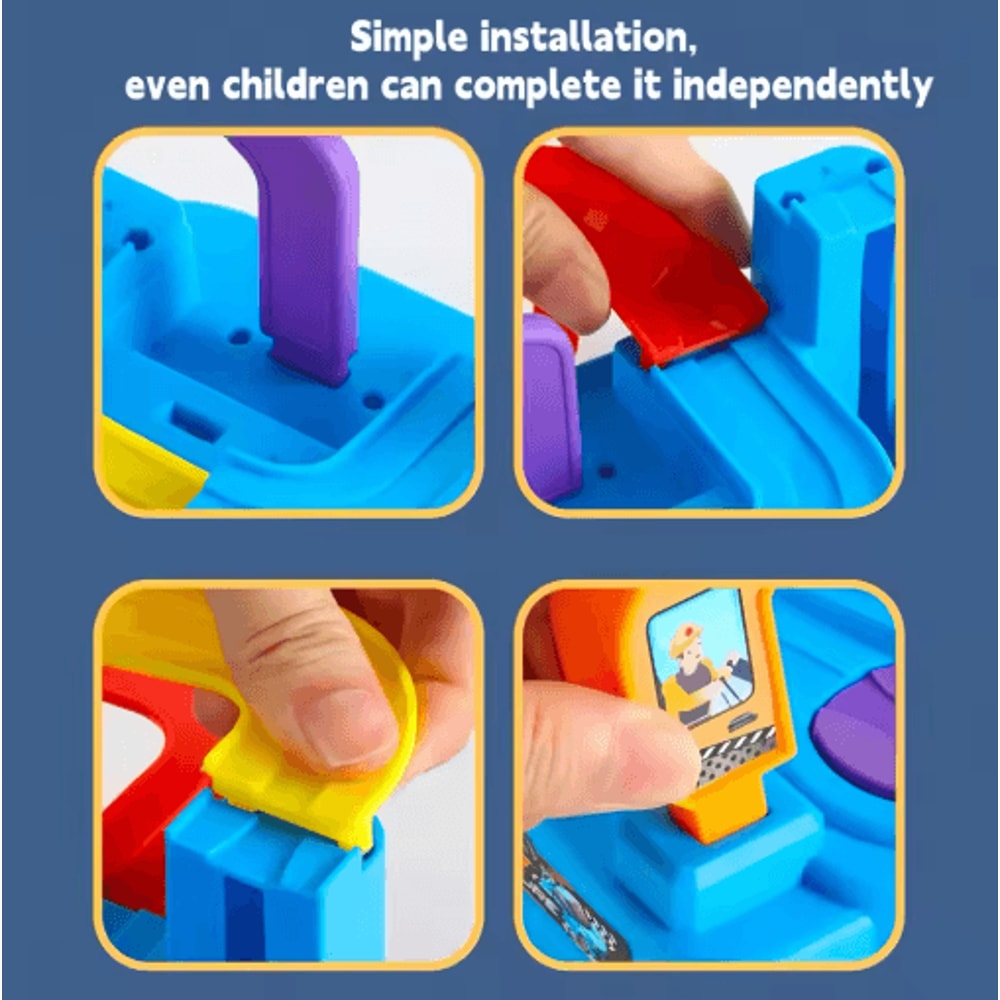 Simple installation,
even children can complete it independently