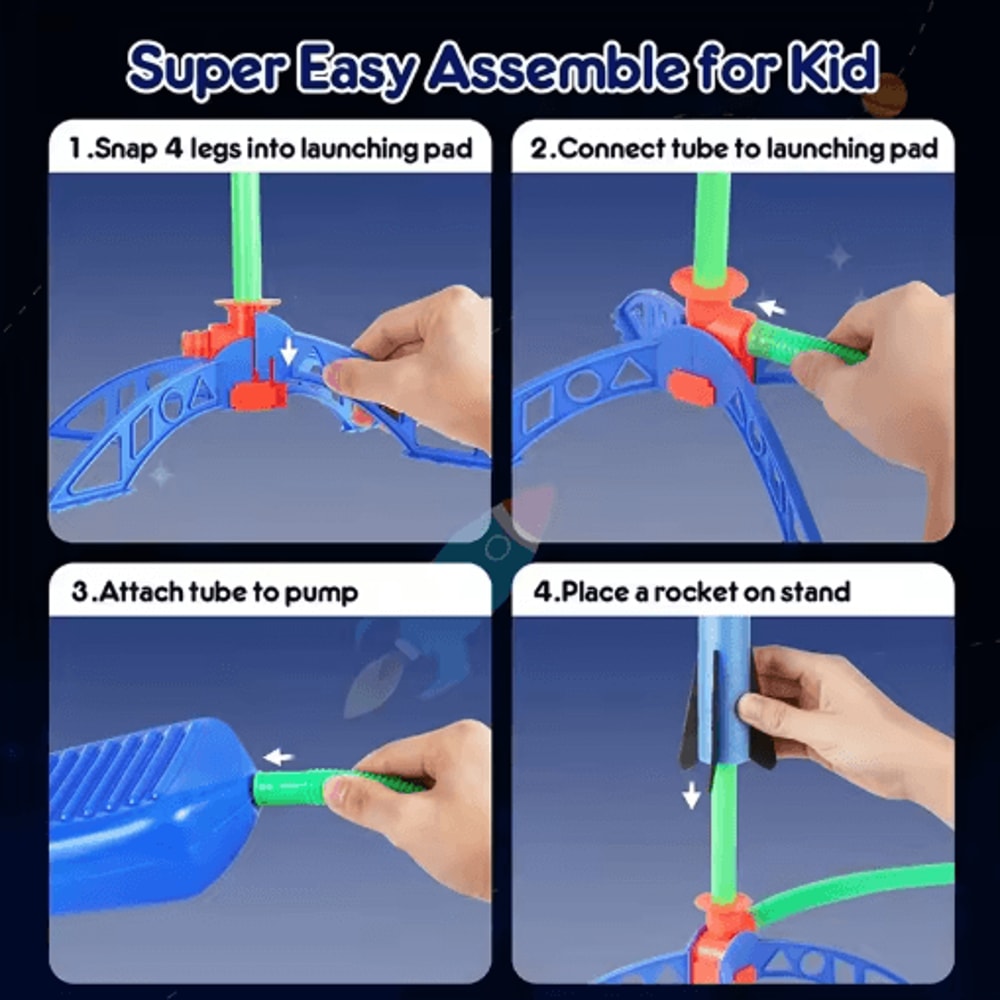 Super Easy Assemble for Kid

1.Snap 4 legs into launching pad

2.Connect tube to launching pad

3.Attach tube to pump

4.Place a rocket on stand