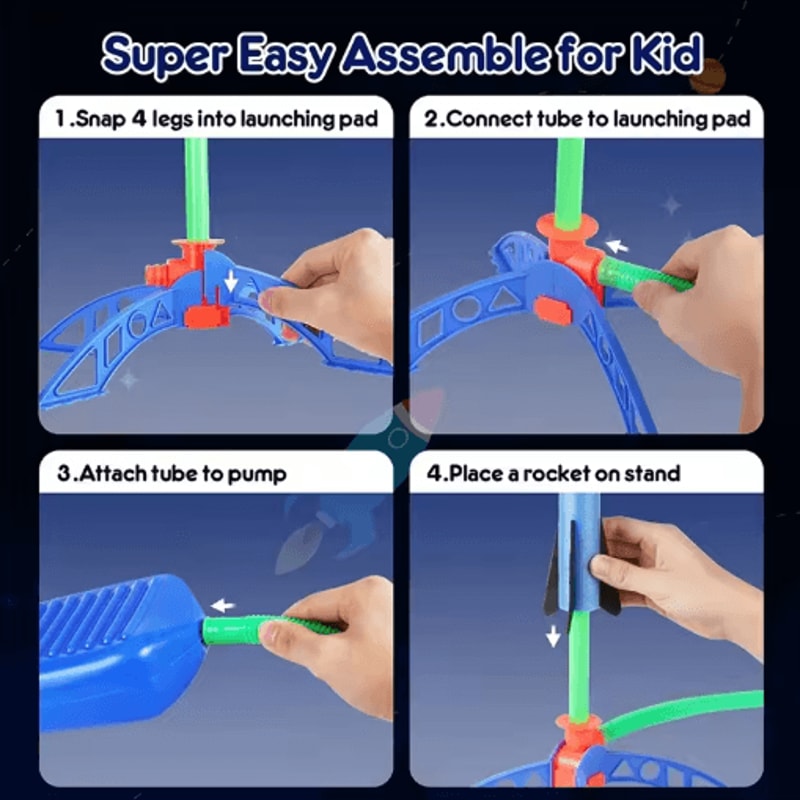 Super Easy Assemble for Kid

1.Snap 4 legs into launching pad

2.Connect tube to launching pad

3.Attach tube to pump

4.Place a rocket on stand