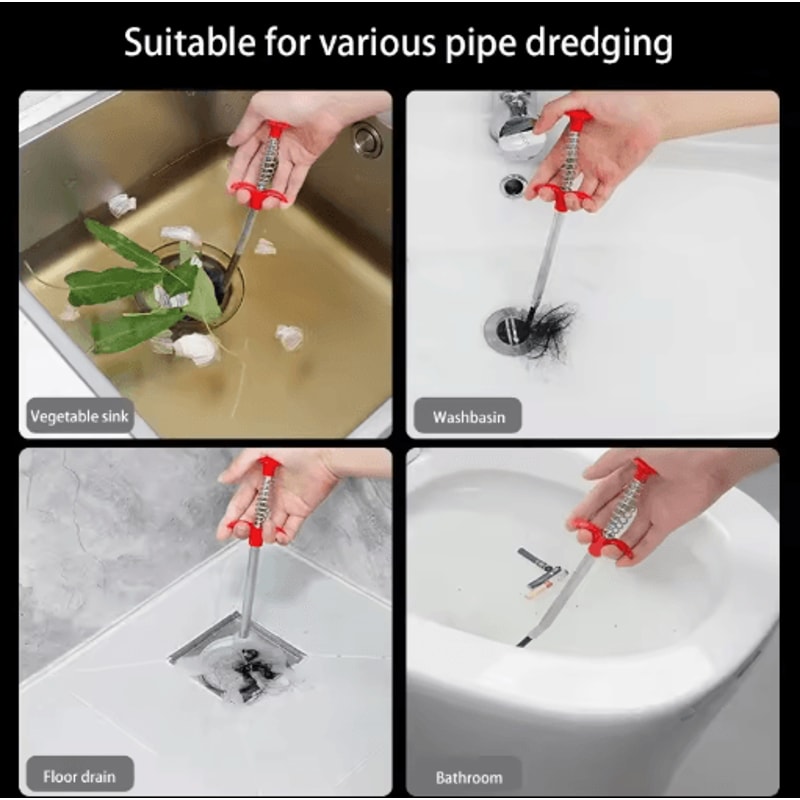 Suitable for various pipe dredging

Vegetable sink

Washbasin

Floor drain

Bathroom