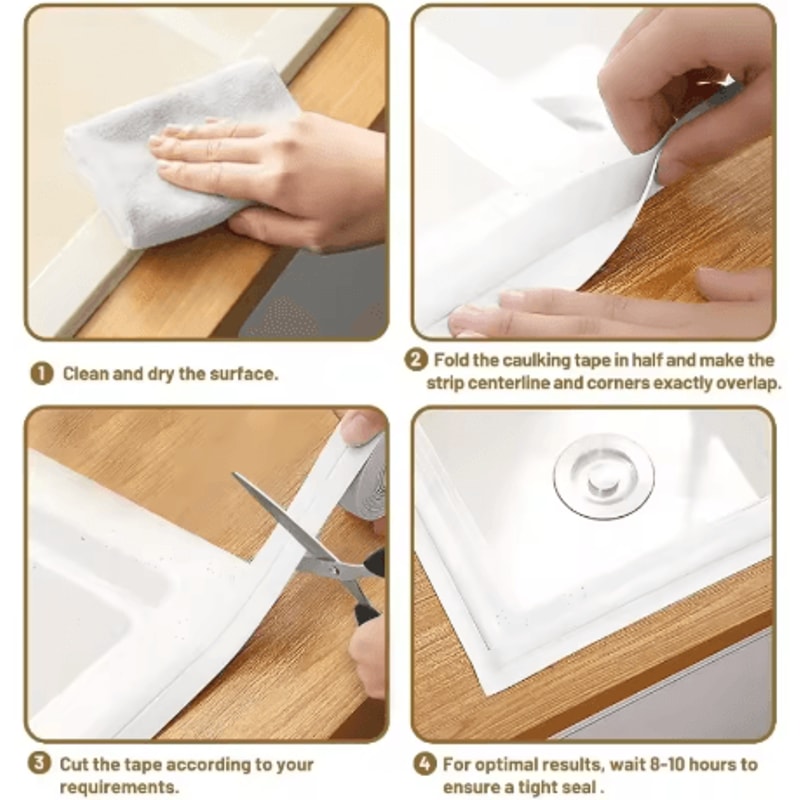 1 Clean and dry the surface.

2 Fold the caulking tape in half and make the strip centerline and corners exactly overlap.

3 Cut the tape according to your requirements.

4 For optimal results, wait 8-10 hours to ensure a tight seal .