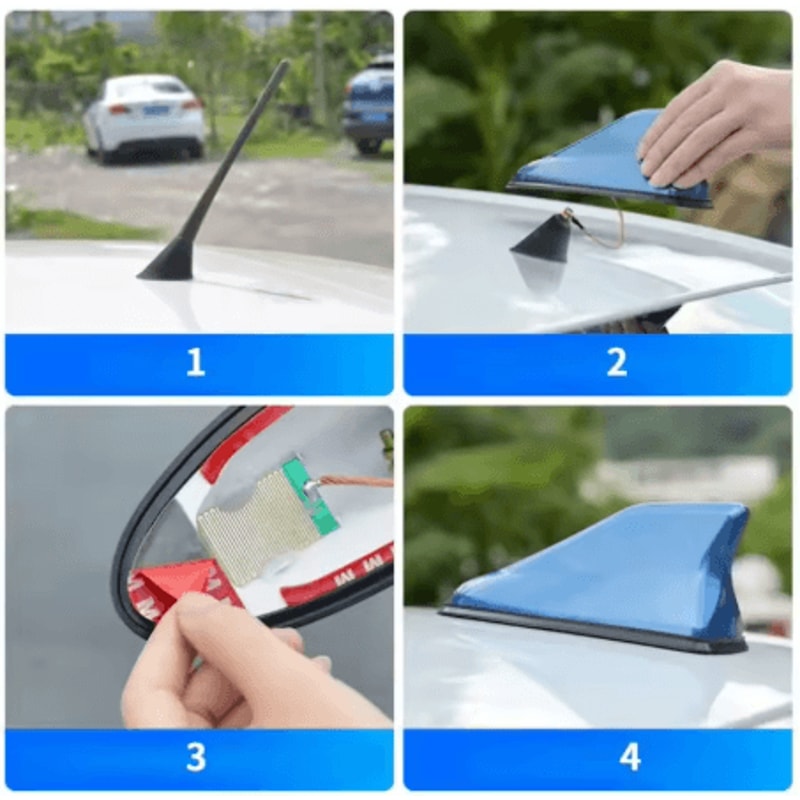 1

2

3

4