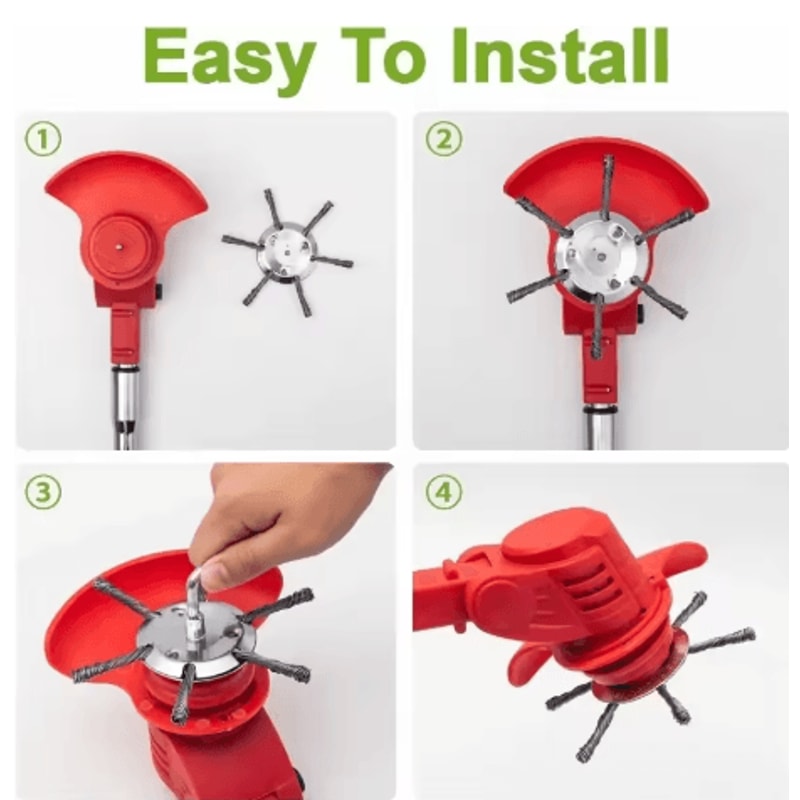 Easy To Install

①

②

③

④